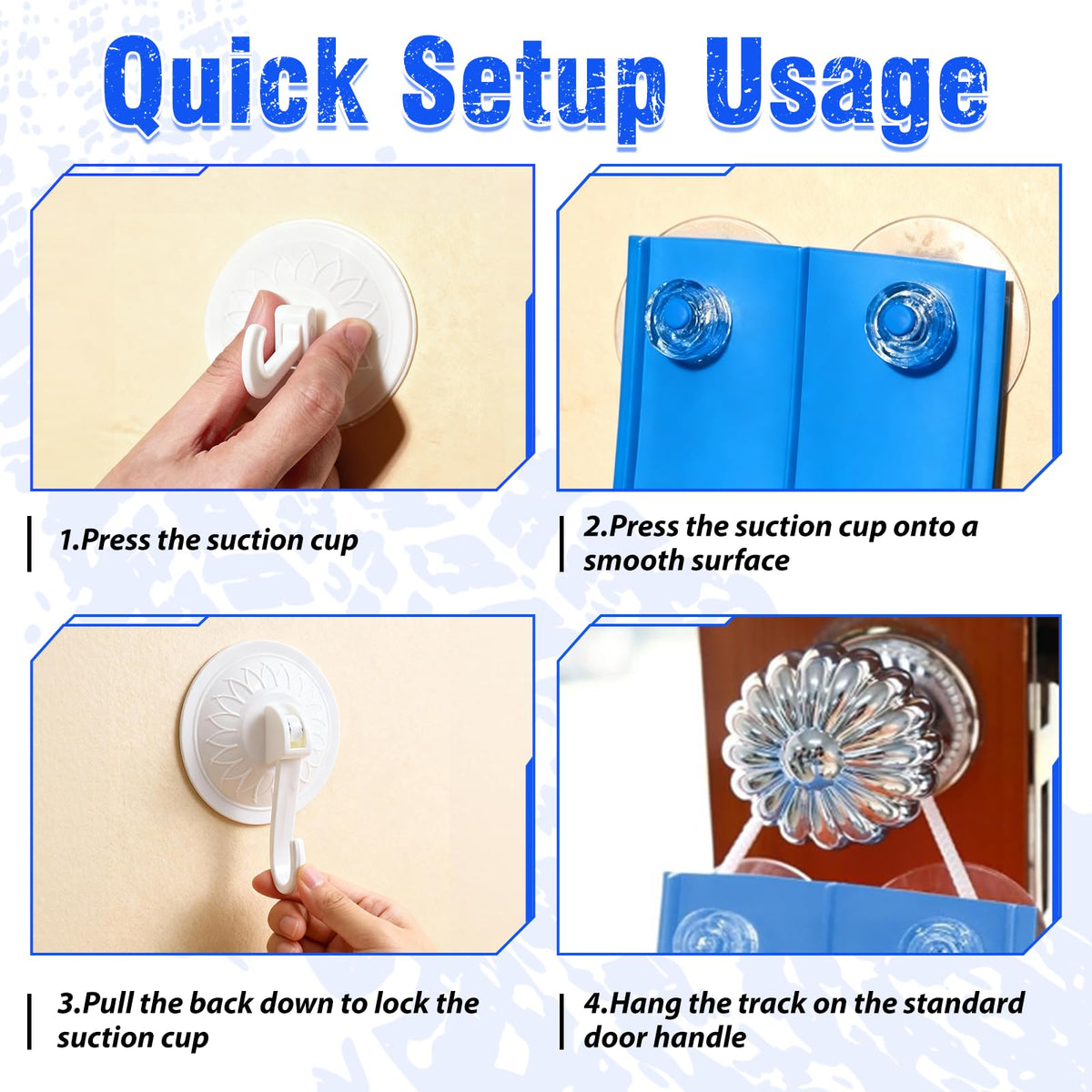 Quick Setup Usage

1.Press the suction cup

2.Press the suction cup onto a smooth surface

3.Pull the back down to lock the suction cup

4.Hang the track on the standard door handle