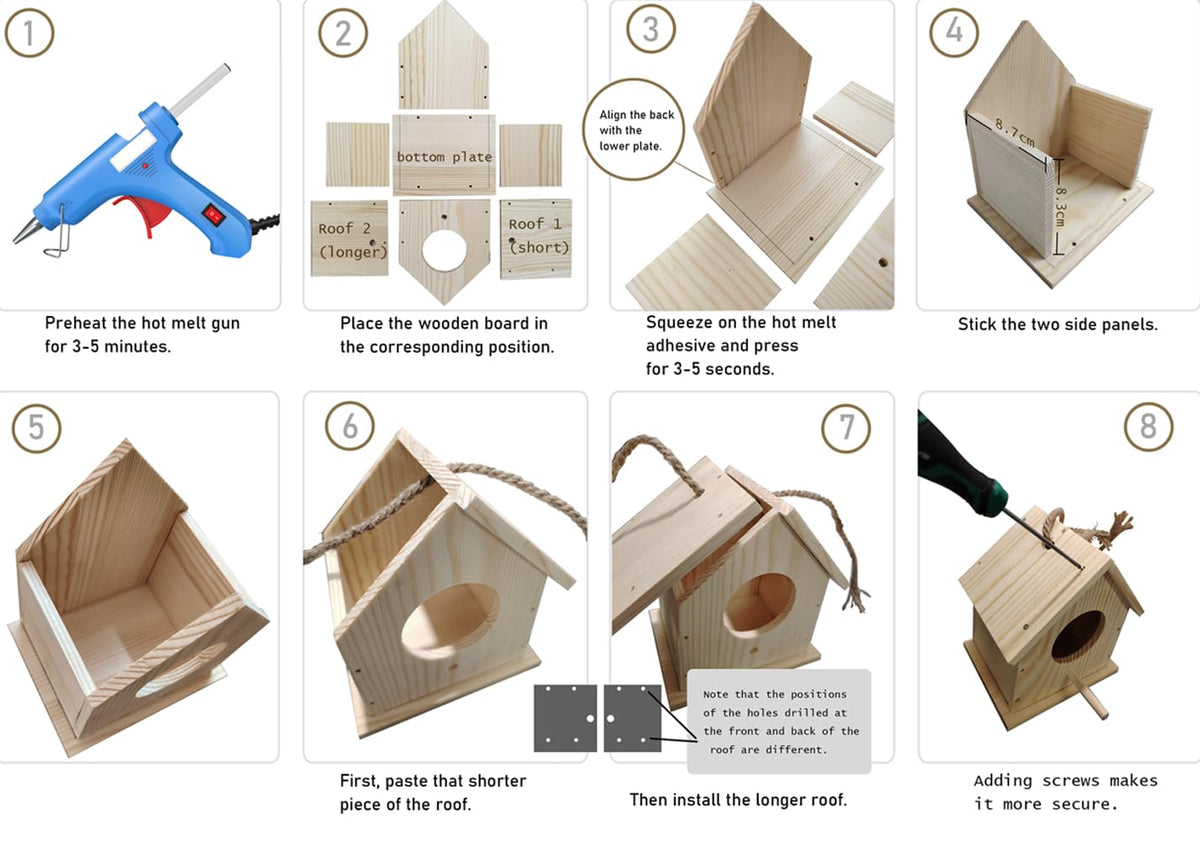 1

Preheat the hot melt gun for 3-5 minutes.

2

bottom plate

Roof 2 (longer)

Roof 1 (short)

Place the wooden board in the corresponding position.

3

Align the back with the lower plate.

Squeeze on the hot melt adhesive and press for 3-5 seconds.

4

8.7cm

8.3cm

Stick the two side panels.

5

6

First, paste that shorter piece of the roof.

7

Note that the positions of the holes drilled at the front and back of the roof are different.

Then install the longer roof.

8

Adding screws makes it more secure.