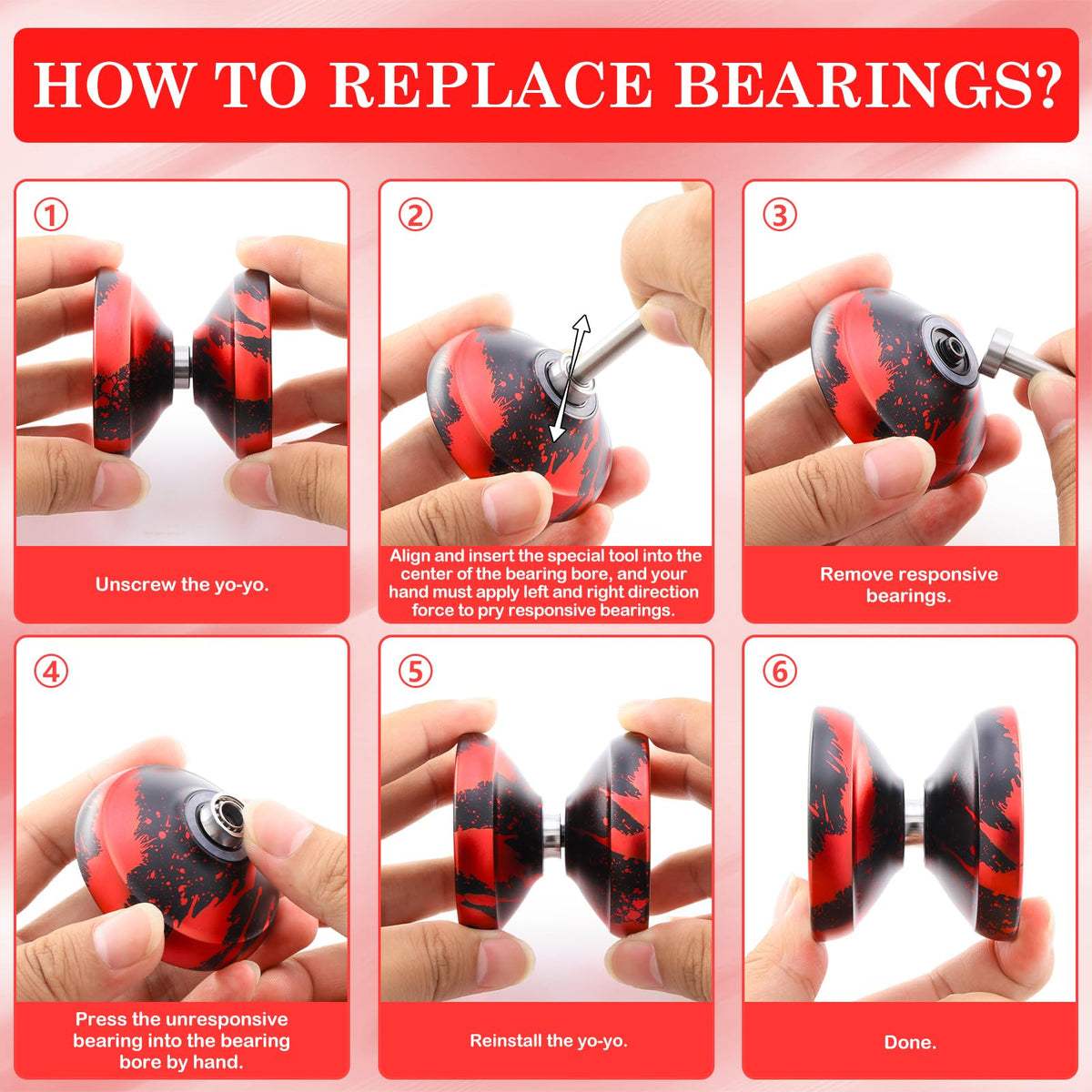 HOW TO REPLACE BEARINGS?

①

Unscrew the yo-yo.

②

Align and insert the special tool into the center of the bearing bore, and your hand must apply left and right direction force to pry responsive bearings.

③

Remove responsive bearings.

④

Press the unresponsive bearing into the bearing bore by hand.

⑤

Reinstall the yo-yo.

⑥

Done.