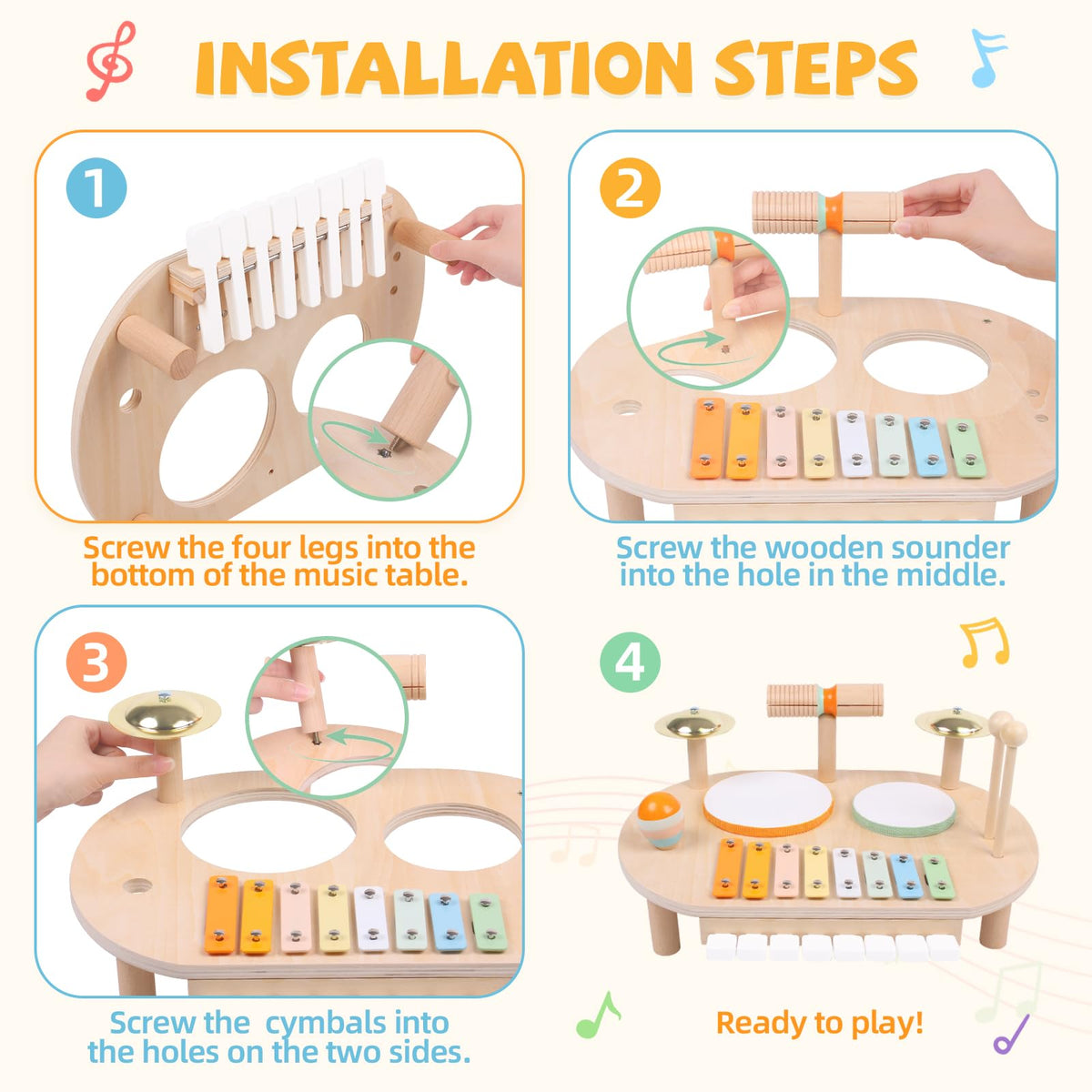 INSTALLATION STEPS

1

Screw the four legs into the bottom of the music table.

2

Screw the wooden sounder into the hole in the middle.

3

Screw the  cymbals into the holes on the two sides.

4

Ready to play!