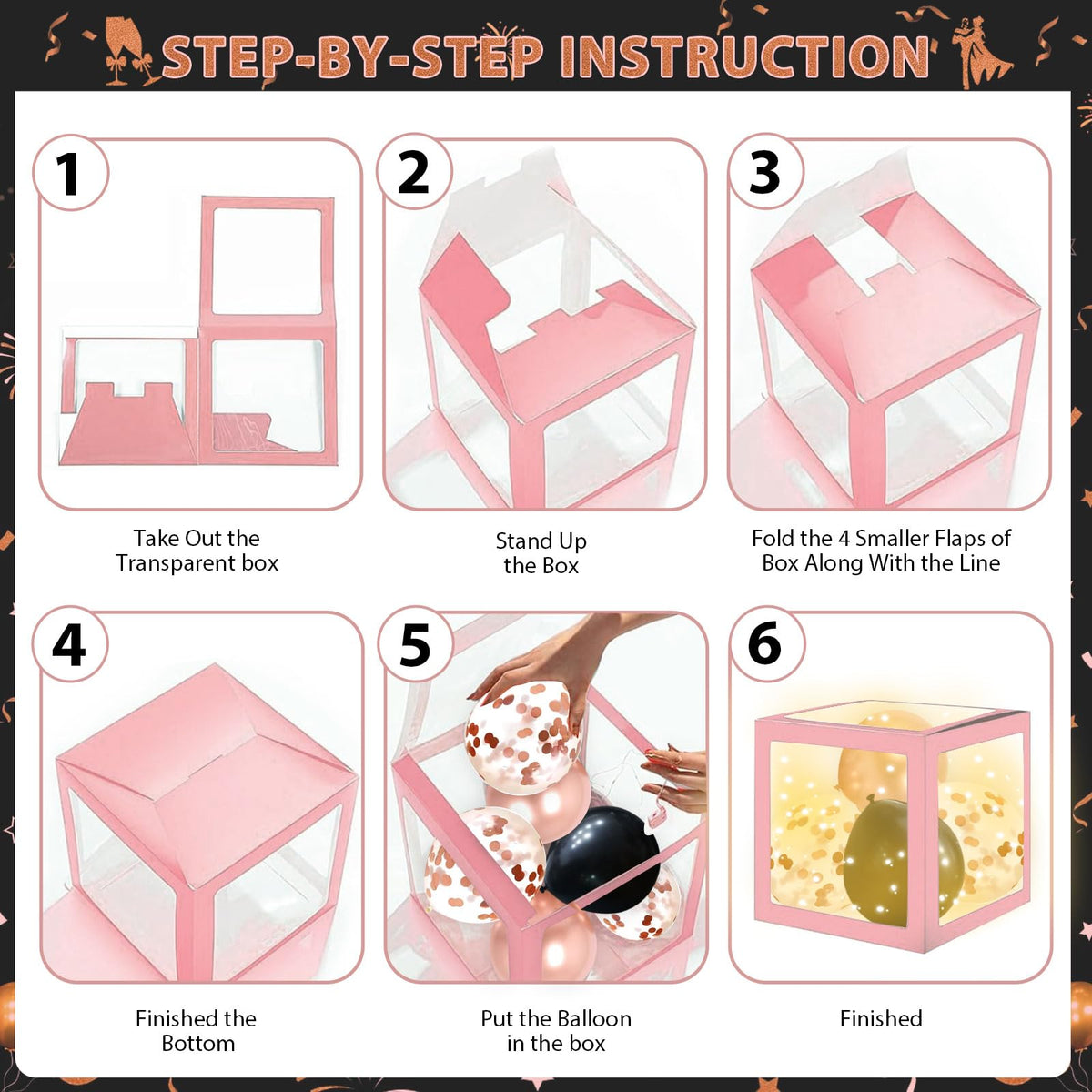 STEP-BY-STEP INSTRUCTION

1

Take Out the Transparent box

2

Stand Up the Box

3

Fold the 4 Smaller Flaps of Box Along With the Line

4

Finished the Bottom

5

Put the Balloon in the box

6

Finished