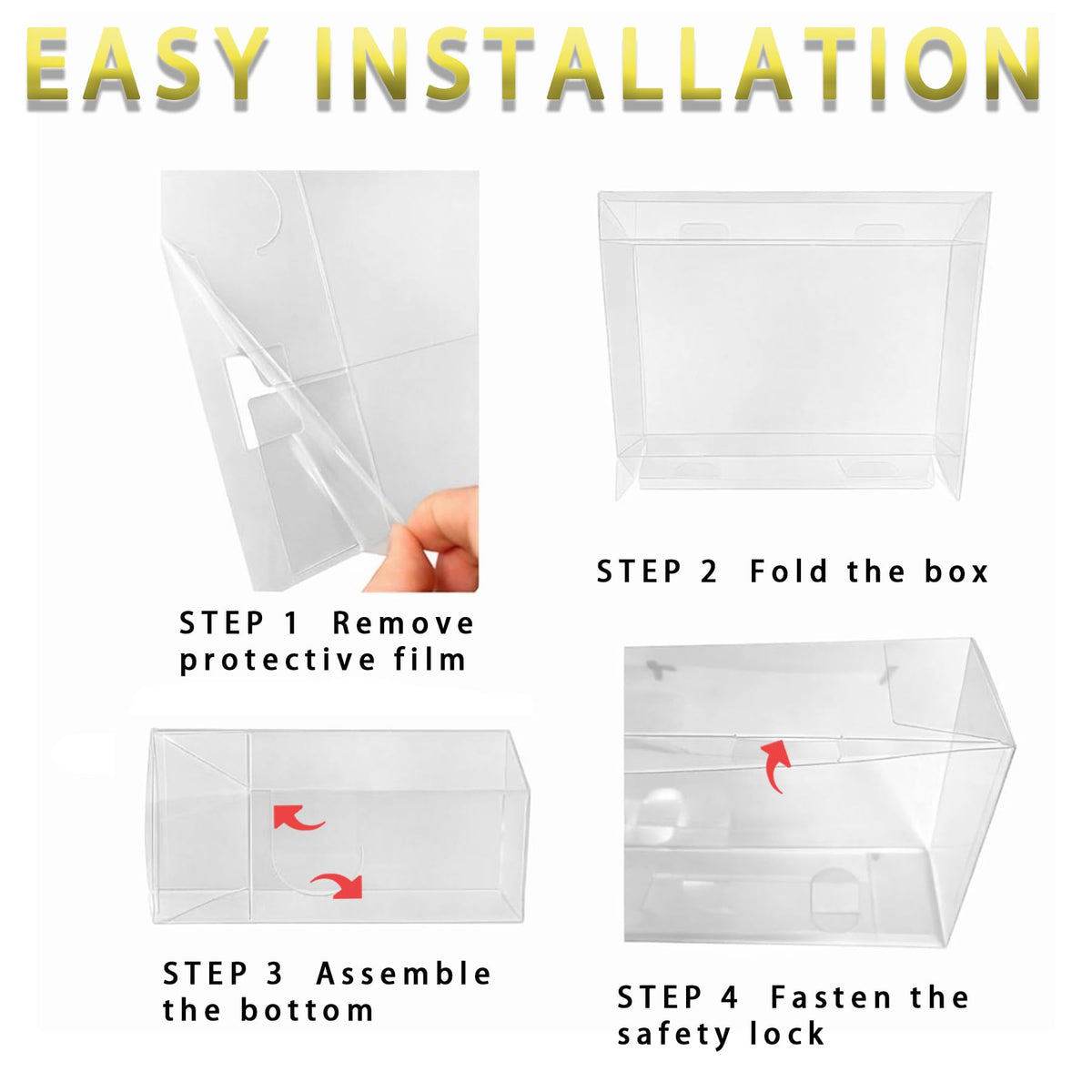 EASY INSTALLATION

STEP 1 Remove protective film

STEP 2 Fold the box

STEP 3 Assemble the bottom

STEP 4 Fasten the safety lock