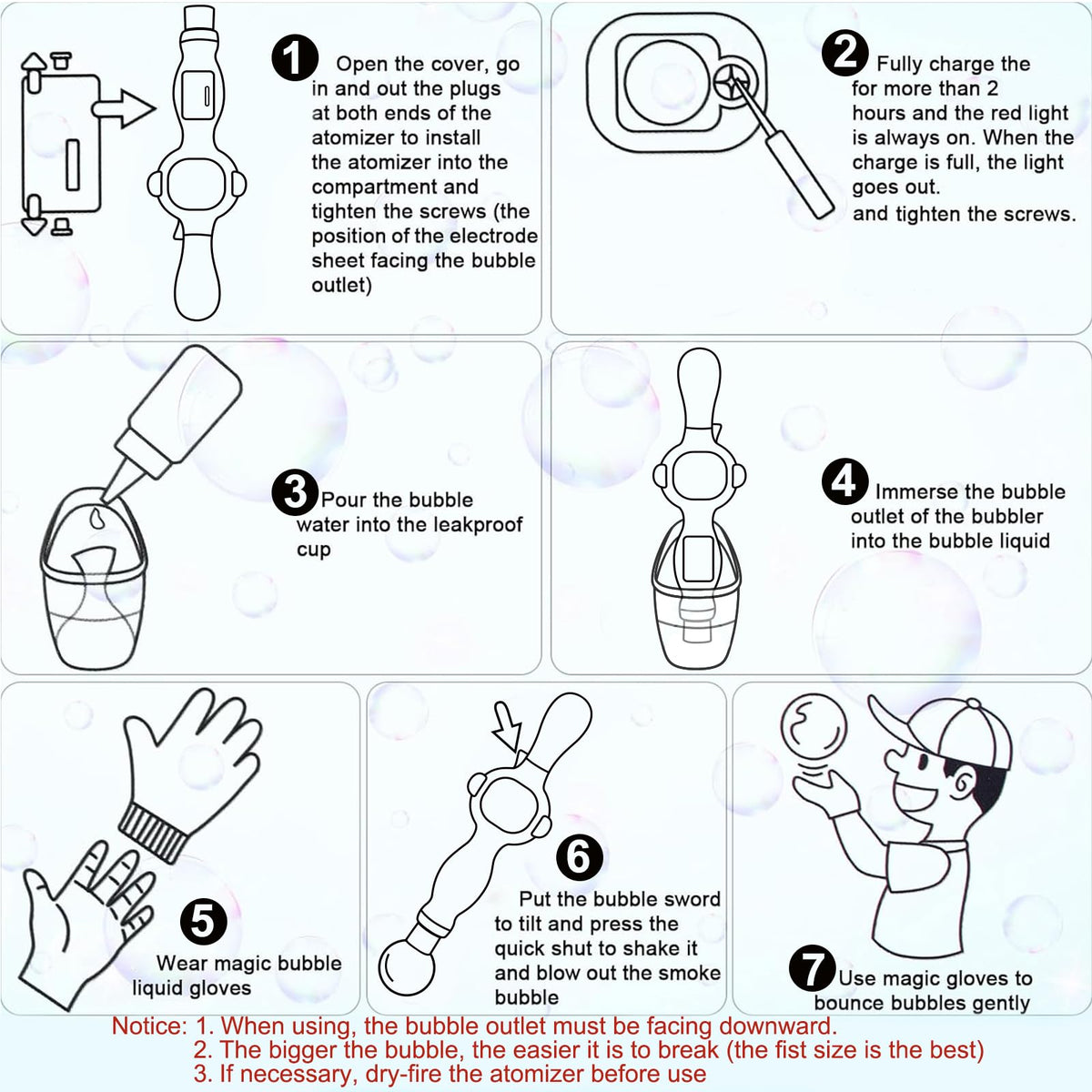 1 Open the cover, go in and out the plugs at both ends of the atomizer to install the atomizer into the compartment and tighten the screws (the position of the electrode sheet facing the bubble outlet)

2 Fully charge the for more than 2 hours and the red light is always on. When the charge is full, the light goes out.
and tighten the screws.

3 Pour the bubble water into the leakproof cup

4 Immerse the bubble outlet of the bubbler into the bubble liquid

5 Wear magic bubble liquid gloves

6 Put the bubble sword to tilt and press the quick shut to shake it and blow out the smoke bubble

7 Use magic gloves to bounce bubbles gently

Notice: 1. When using, the bubble outlet must be facing downward.
2. The bigger the bubble, the easier it is to break (the fist size is the best)
3. If necessary, dry-fire the atomizer before use