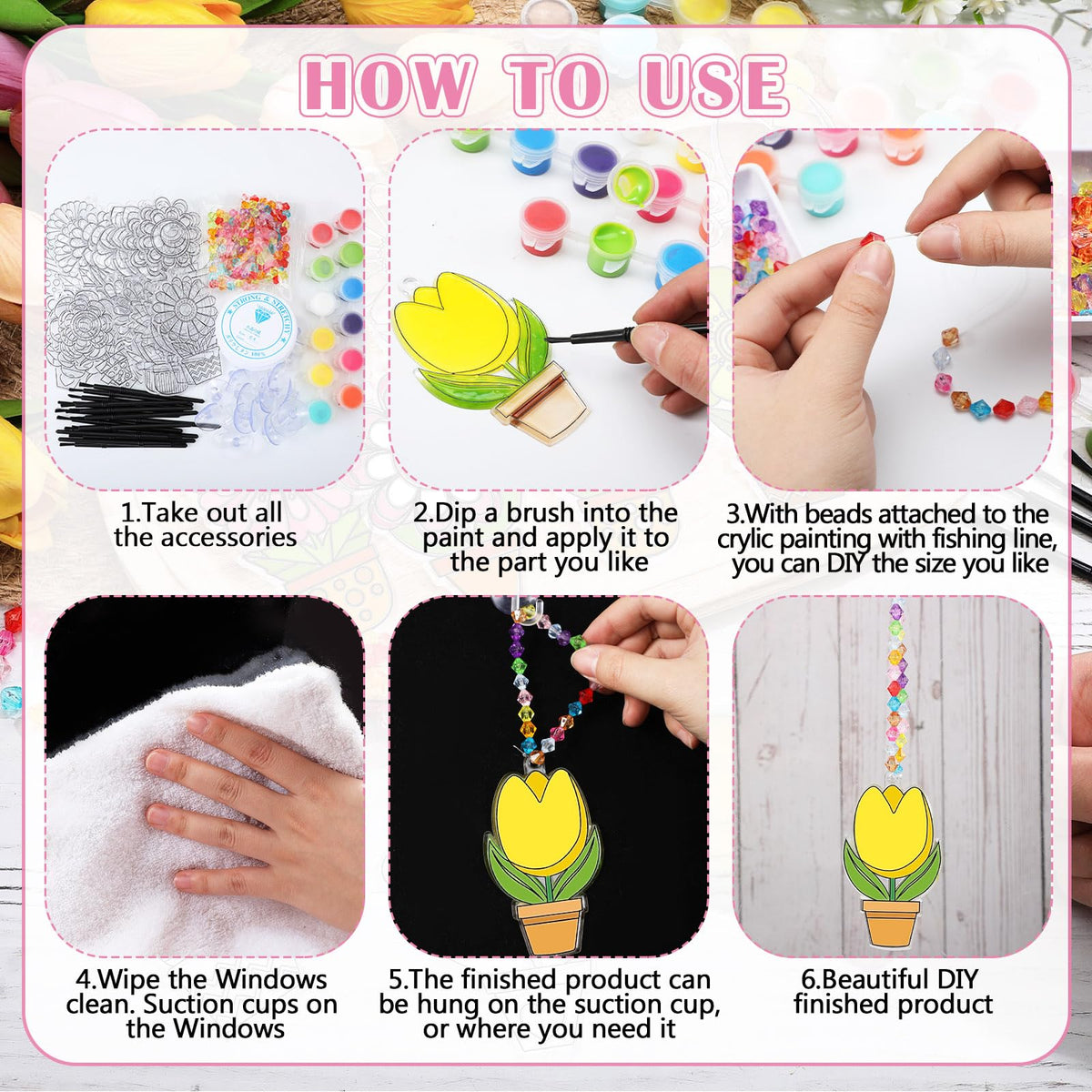 HOW TO USE

STRONG & STRETCHY

1.Take out all the accessories

2.Dip a brush into the paint and apply it to the part you like

3.With beads attached to the crylic painting with fishing line, you can DIY the size you like

4.Wipe the Windows clean. Suction cups on the Windows

5.The finished product can be hung on the suction cup, or where you need it

6.Beautiful DIY finished product