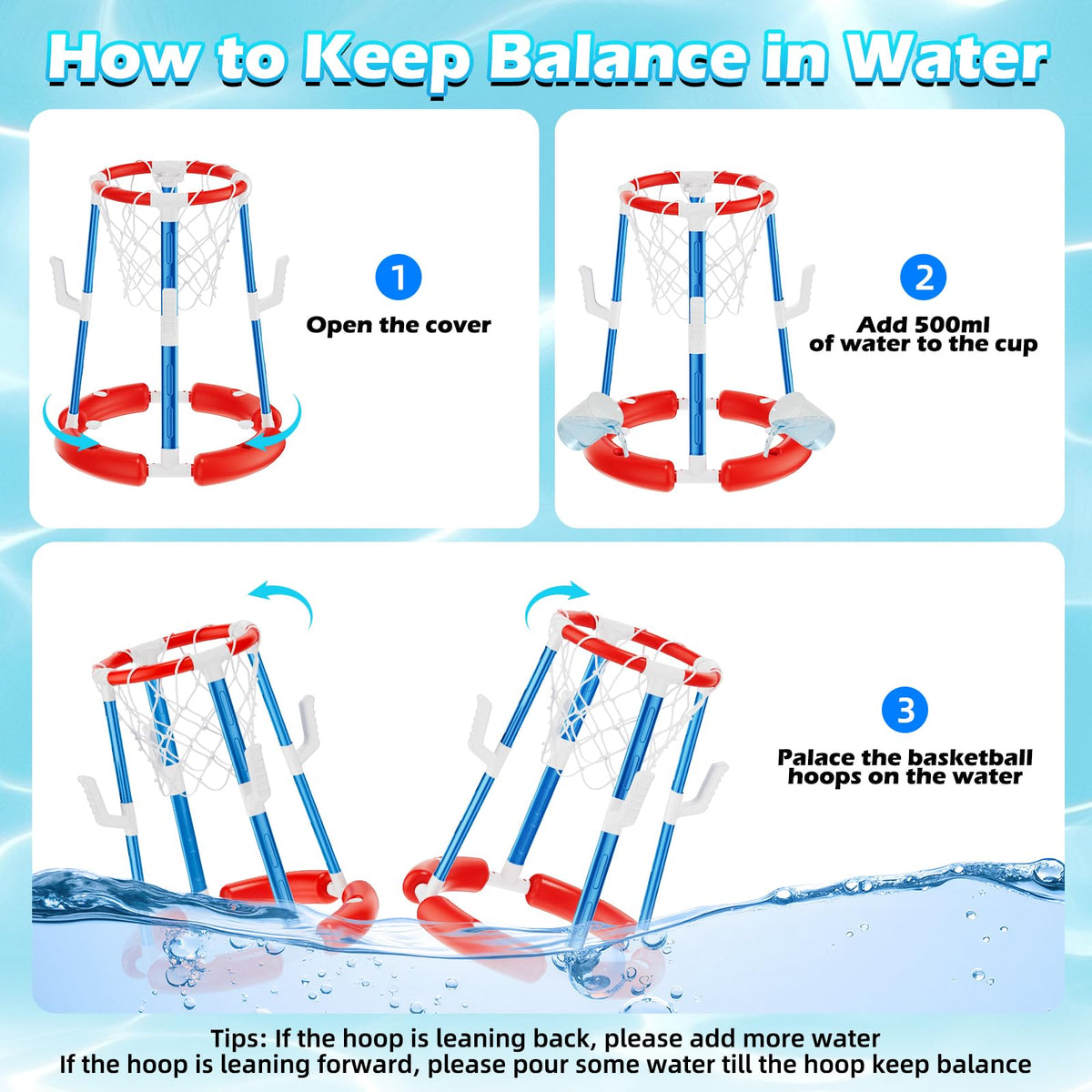 How to Keep Balance in Water

1

Open the cover

2

Add 500ml of water to the cup

3

Palace the basketball hoops on the water

Tips: If the hoop is leaning back, please add more water
If the hoop is leaning forward, please pour some water till the hoop keep balance