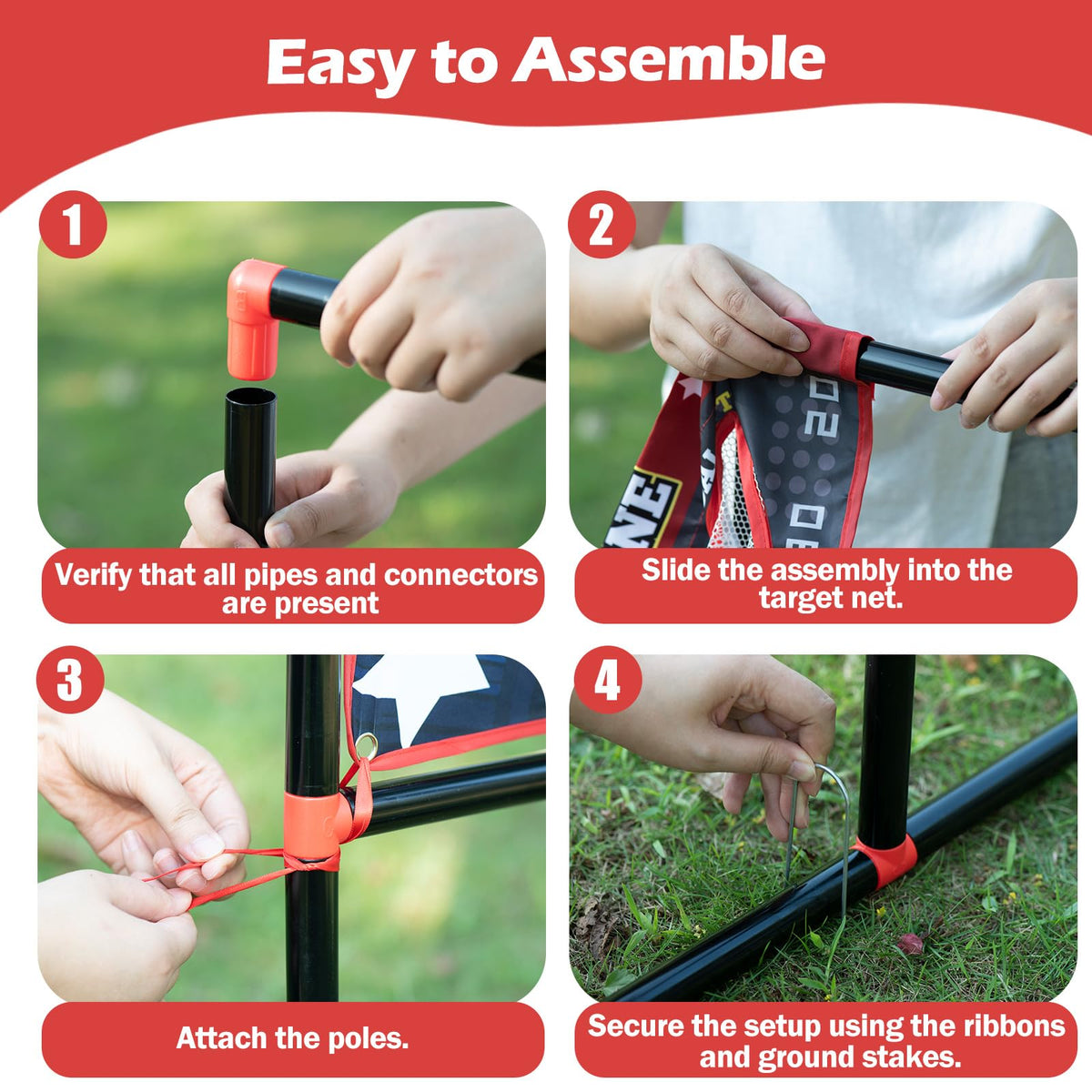 Easy to Assemble

1

Verify that all pipes and connectors are present

2

Slide the assembly into the target net.

3

Attach the poles.

4

Secure the setup using the ribbons and ground stakes.