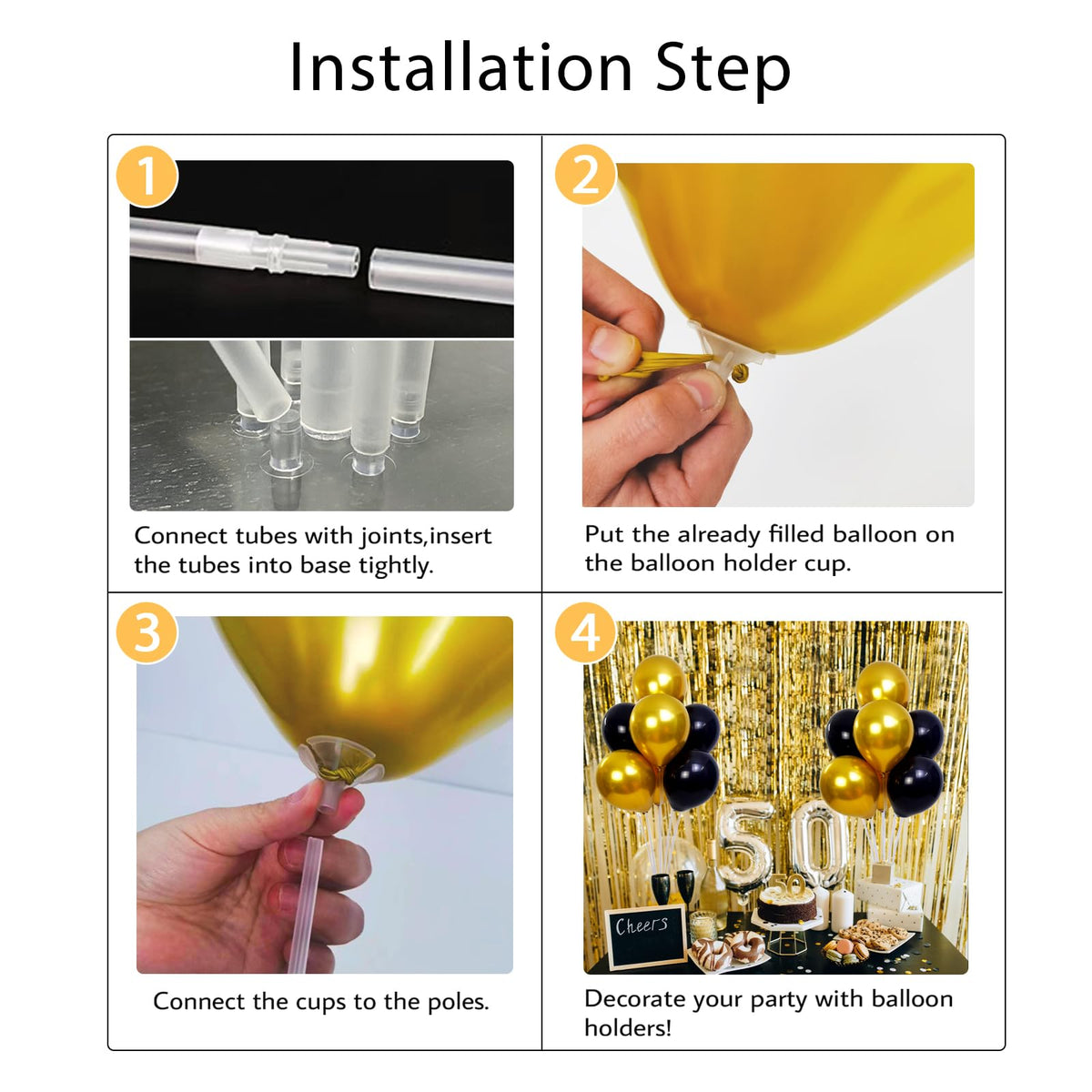 Installation Step

1

Connect tubes with joints,insert the tubes into base tightly.

2

Put the already filled balloon on the balloon holder cup.

3

Connect the cups to the poles.

4

50

50

Cheers

Decorate your party with balloon holders!