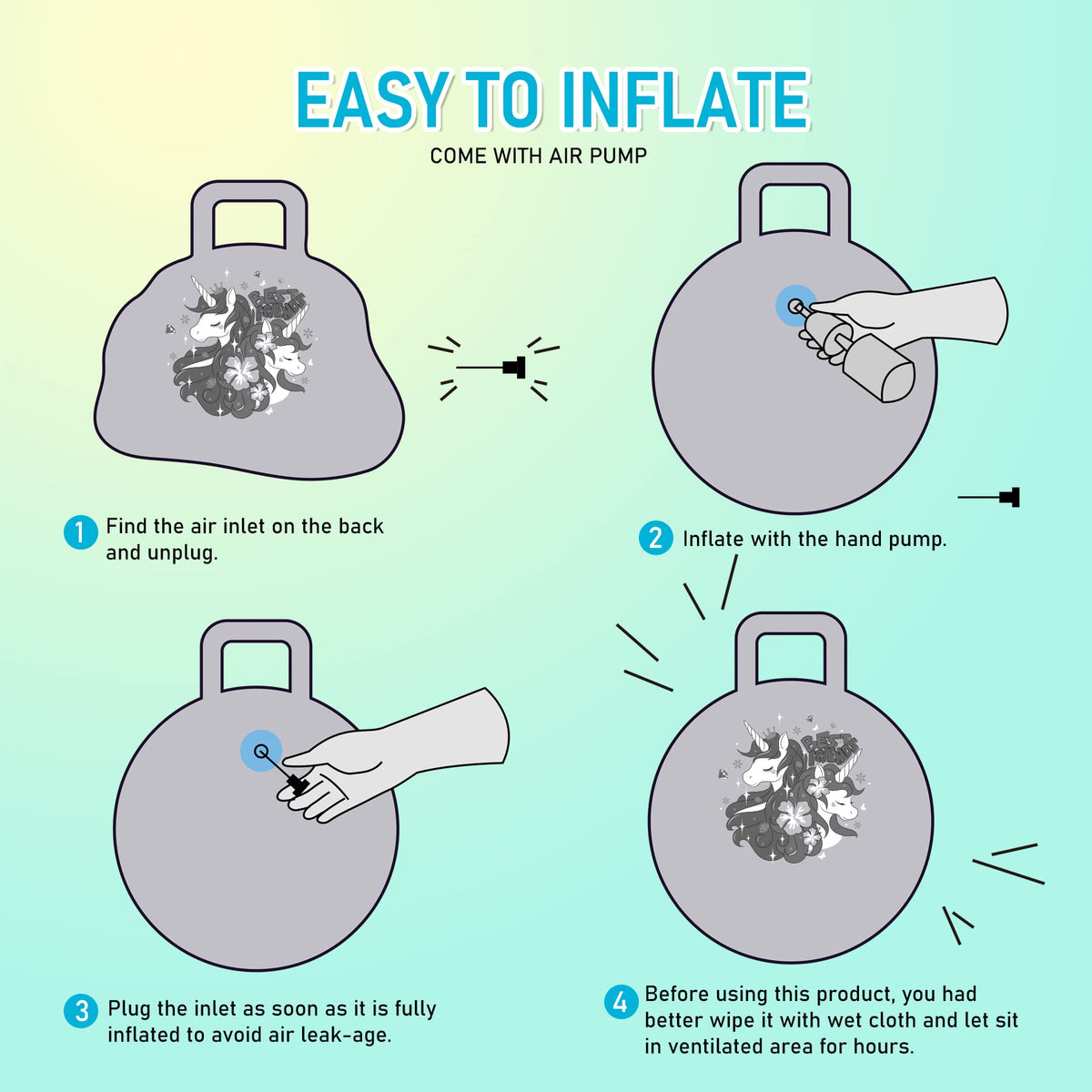 EASY TO INFLATE

COME WITH AIR PUMP

BEST FRIENDS

1 Find the air inlet on the back and unplug.

2 Inflate with the hand pump.

3 Plug the inlet as soon as it is fully inflated to avoid air leak-age.

BEST FRIENDS

4 Before using this product, you had better wipe it with wet cloth and let sit in ventilated area for hours.