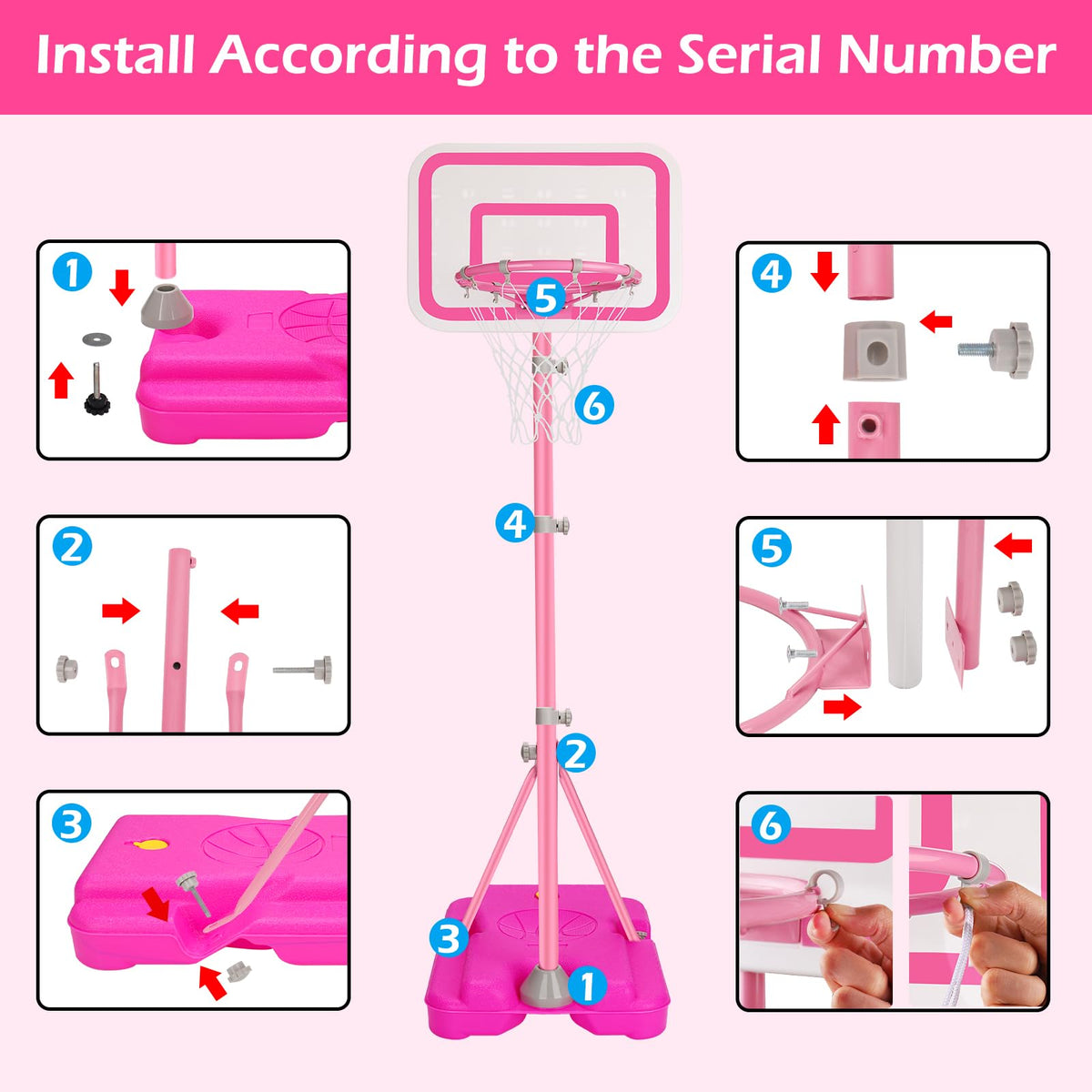 Install According to the Serial Number

1

2

3

5

6

4

2

3

1

4

5

6