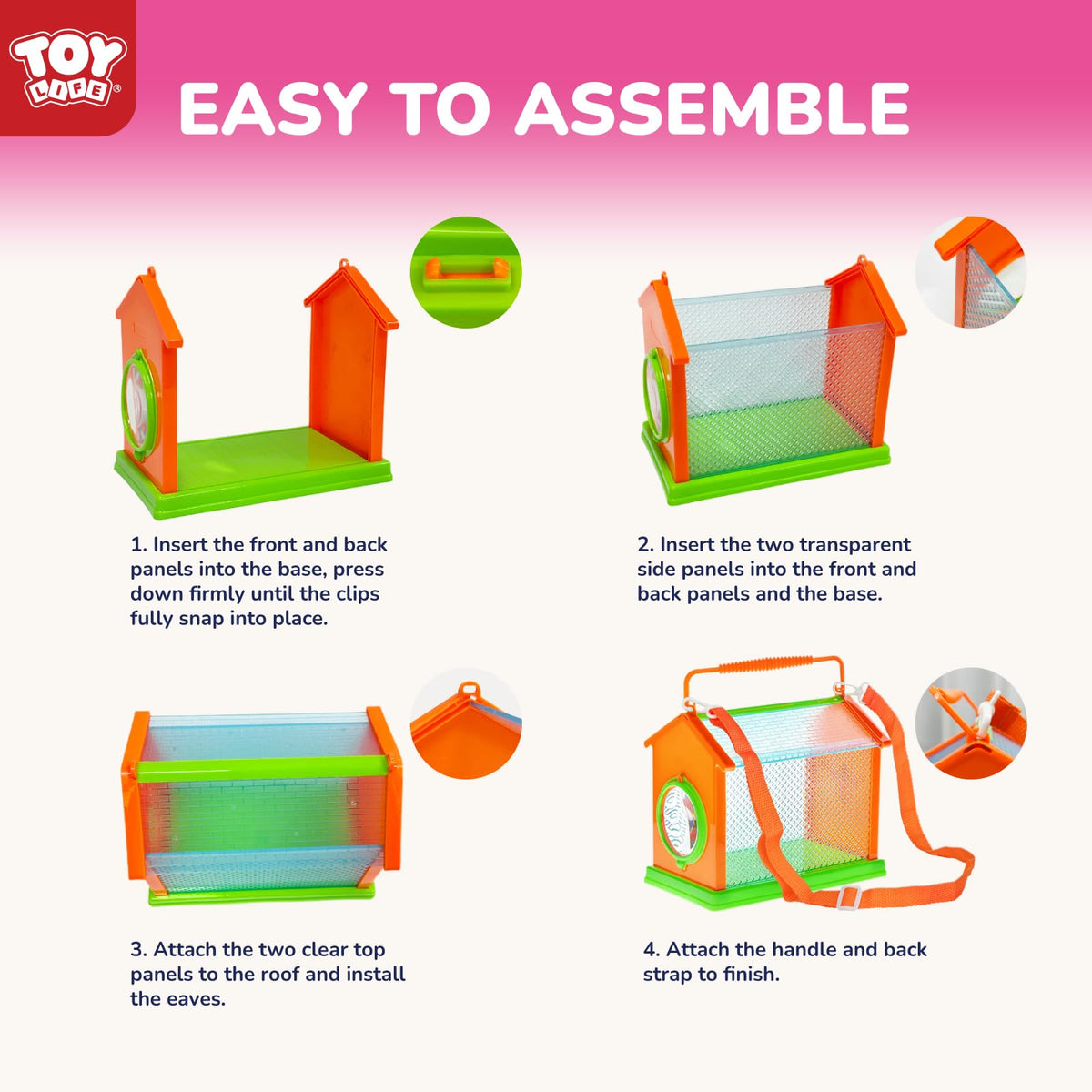 TOY LIFE®

EASY TO ASSEMBLE

1. Insert the front and back panels into the base, press down firmly until the clips fully snap into place.

2. Insert the two transparent side panels into the front and back panels and the base.

3. Attach the two clear top panels to the roof and install the eaves.

4. Attach the handle and back strap to finish.