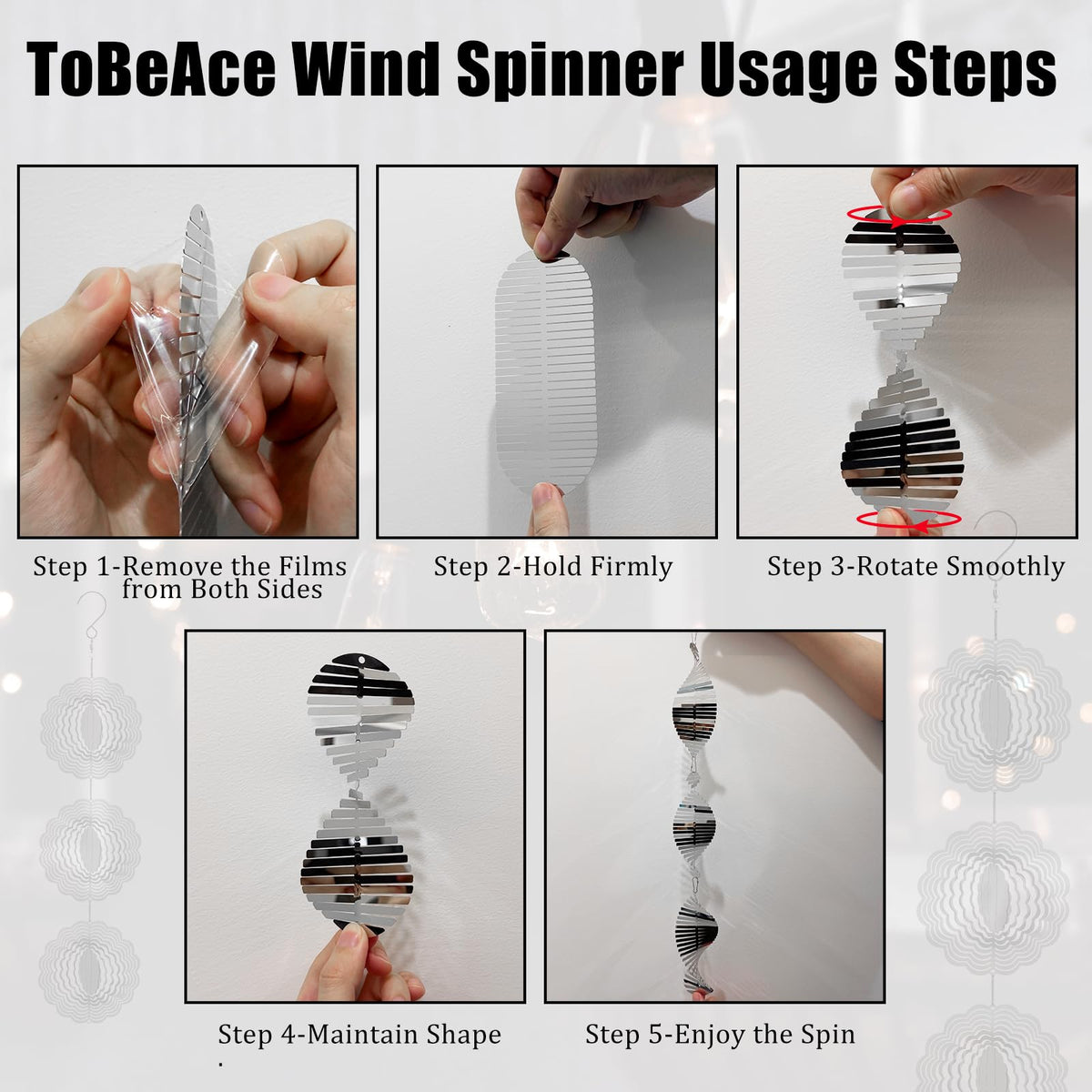 ToBeAce Wind Spinner Usage Steps

Step 1-Remove the Films from Both Sides

Step 2-Hold Firmly

Step 3-Rotate Smoothly

Step 4-Maintain Shape

Step 5-Enjoy the Spin