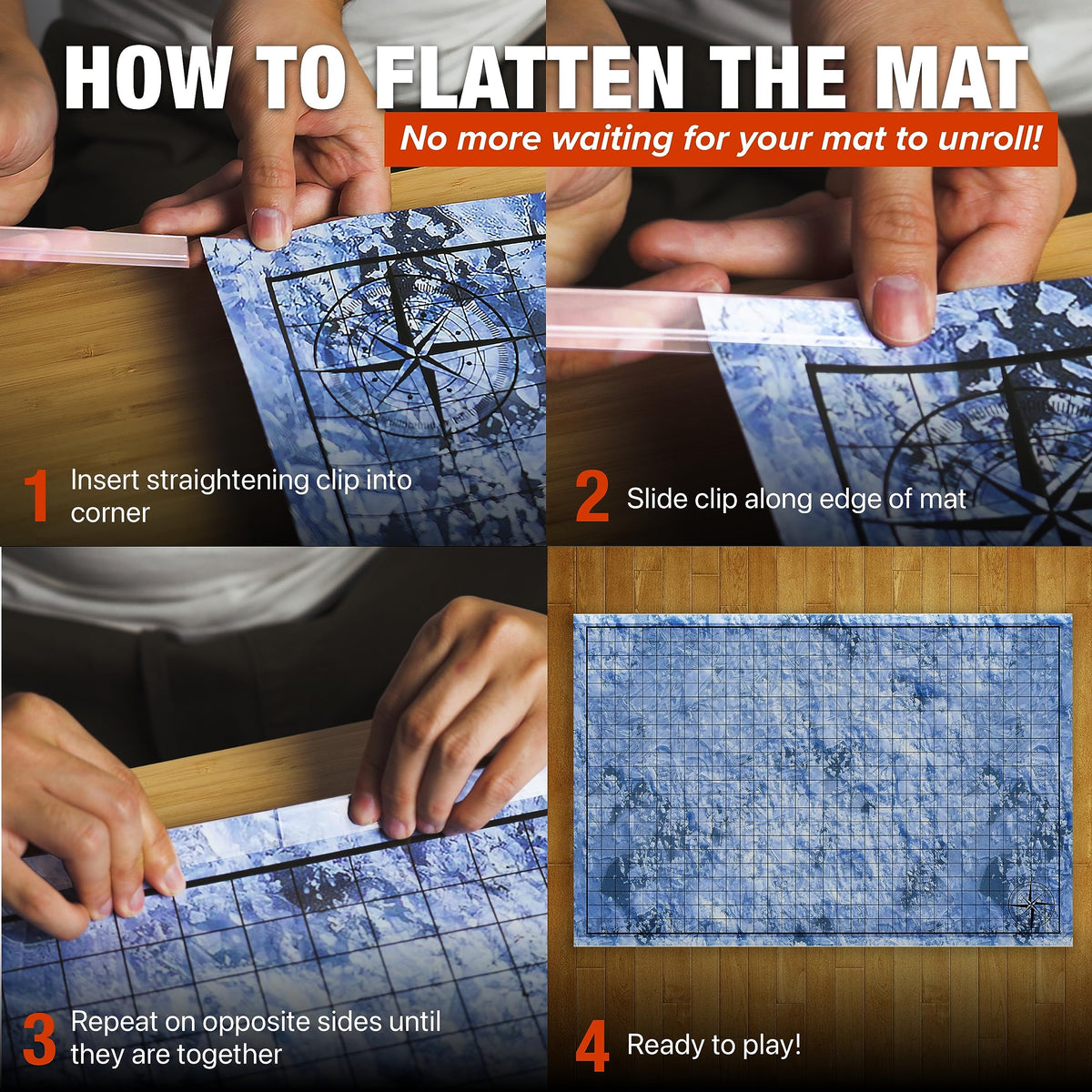 HOW TO FLATTEN THE MAT

No more waiting for your mat to unroll!

1 Insert straightening clip into corner

2 Slide clip along edge of mat

3 Repeat on opposite sides until they are together

4 Ready to play!