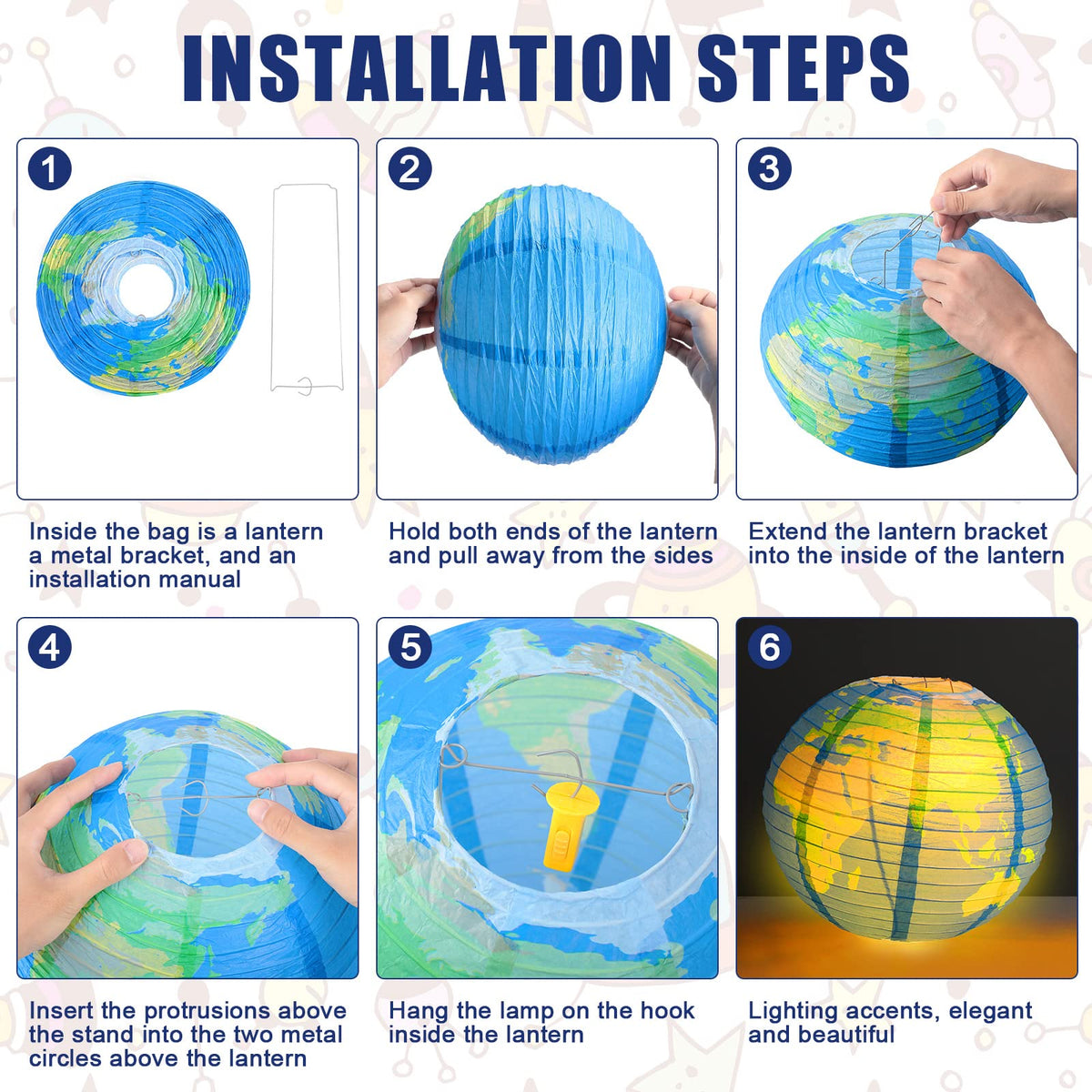 INSTALLATION STEPS

1

Inside the bag is a lantern a metal bracket, and an installation manual

2

Hold both ends of the lantern and pull away from the sides

3

Extend the lantern bracket into the inside of the lantern

4

Insert the protrusions above the stand into the two metal circles above the lantern

5

Hang the lamp on the hook inside the lantern

6

Lighting accents, elegant and beautiful