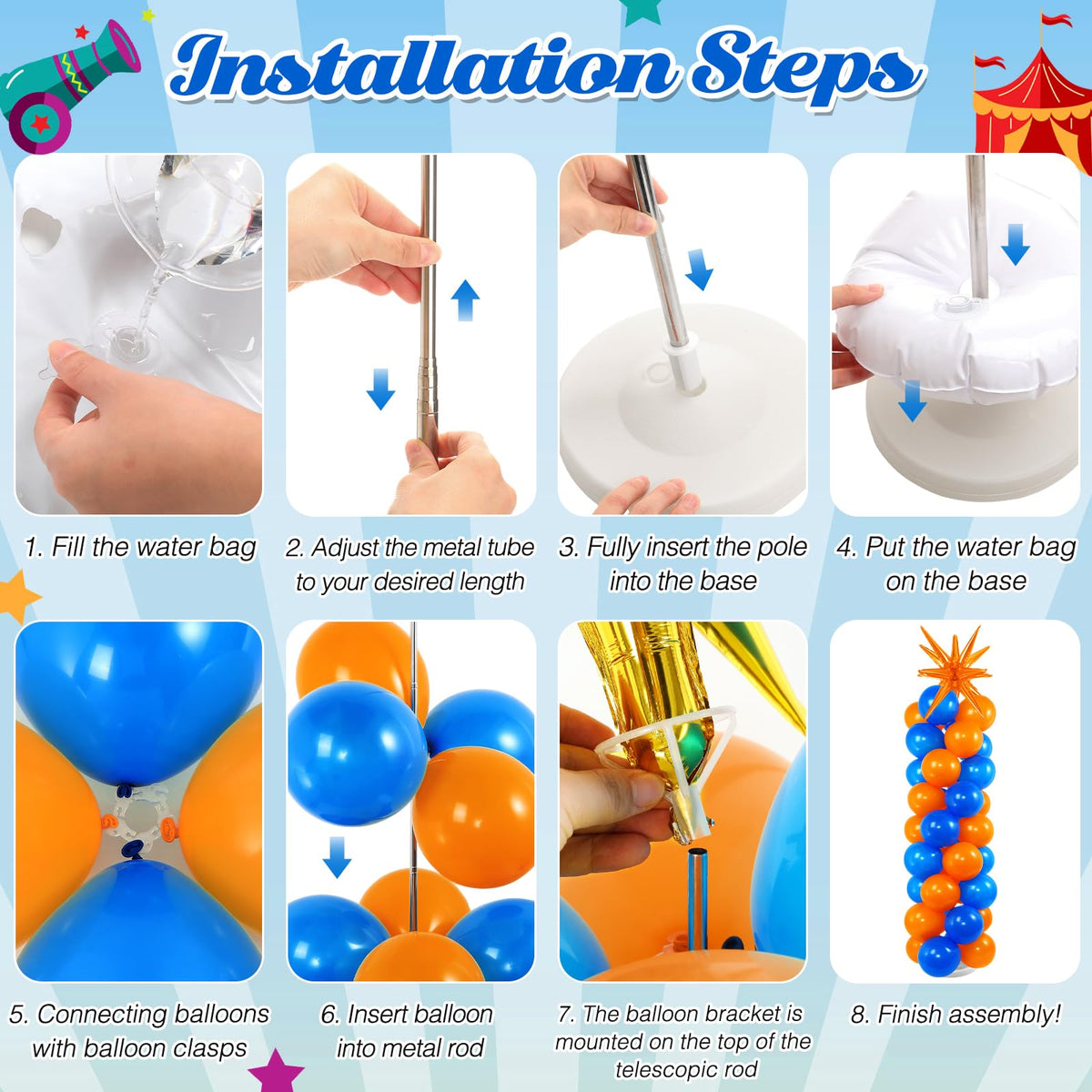 Installation Steps

1. Fill the water bag

2. Adjust the metal tube to your desired length

3. Fully insert the pole into the base

4. Put the water bag on the base

5. Connecting balloons with balloon clasps

6. Insert balloon into metal rod

7. The balloon bracket is mounted on the top of the telescopic rod

8. Finish assembly!