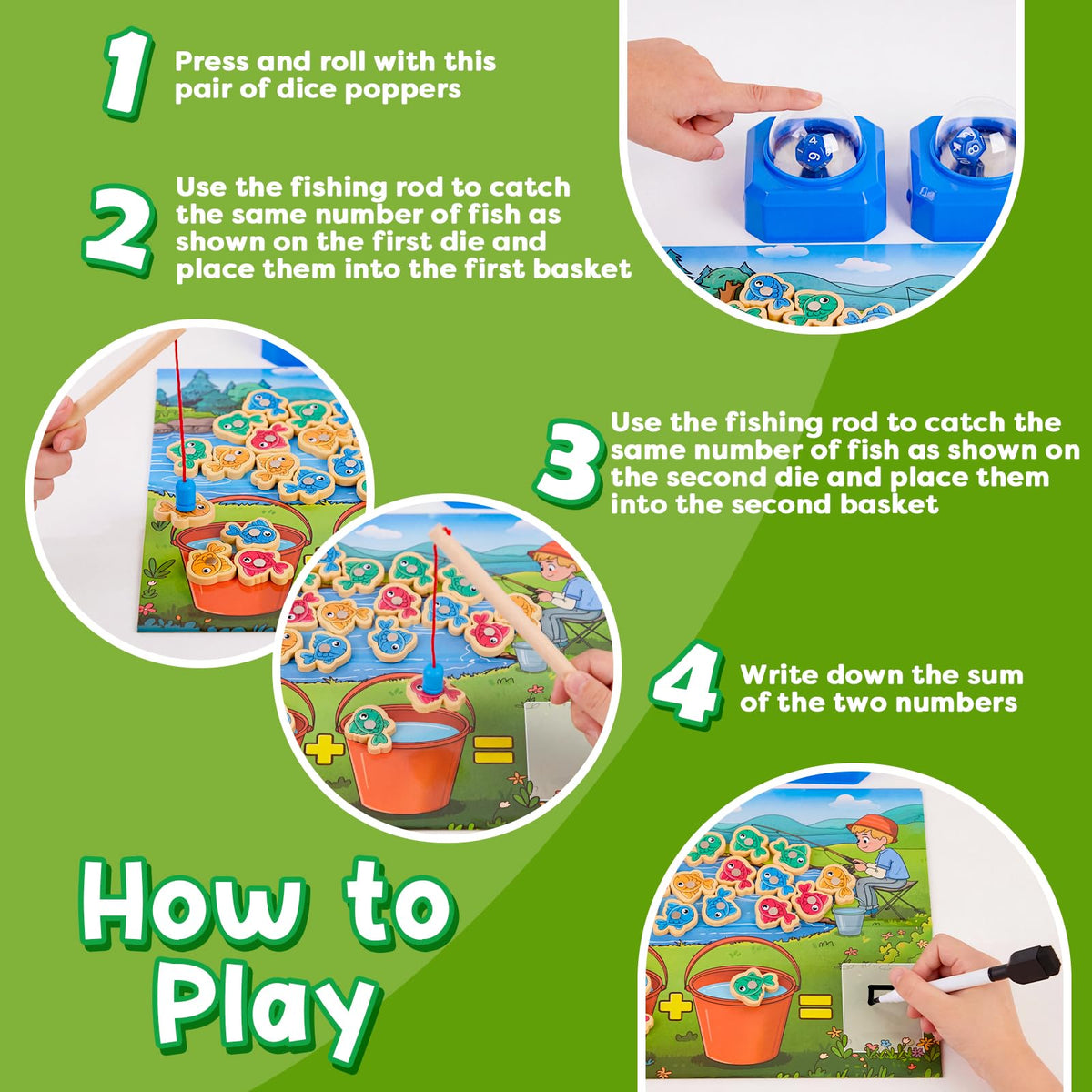 1 Press and roll with this pair of dice poppers

2 Use the fishing rod to catch the same number of fish as shown on the first die and place them into the first basket

3 Use the fishing rod to catch the same number of fish as shown on the second die and place them into the second basket

4 Write down the sum of the two numbers

How to Play