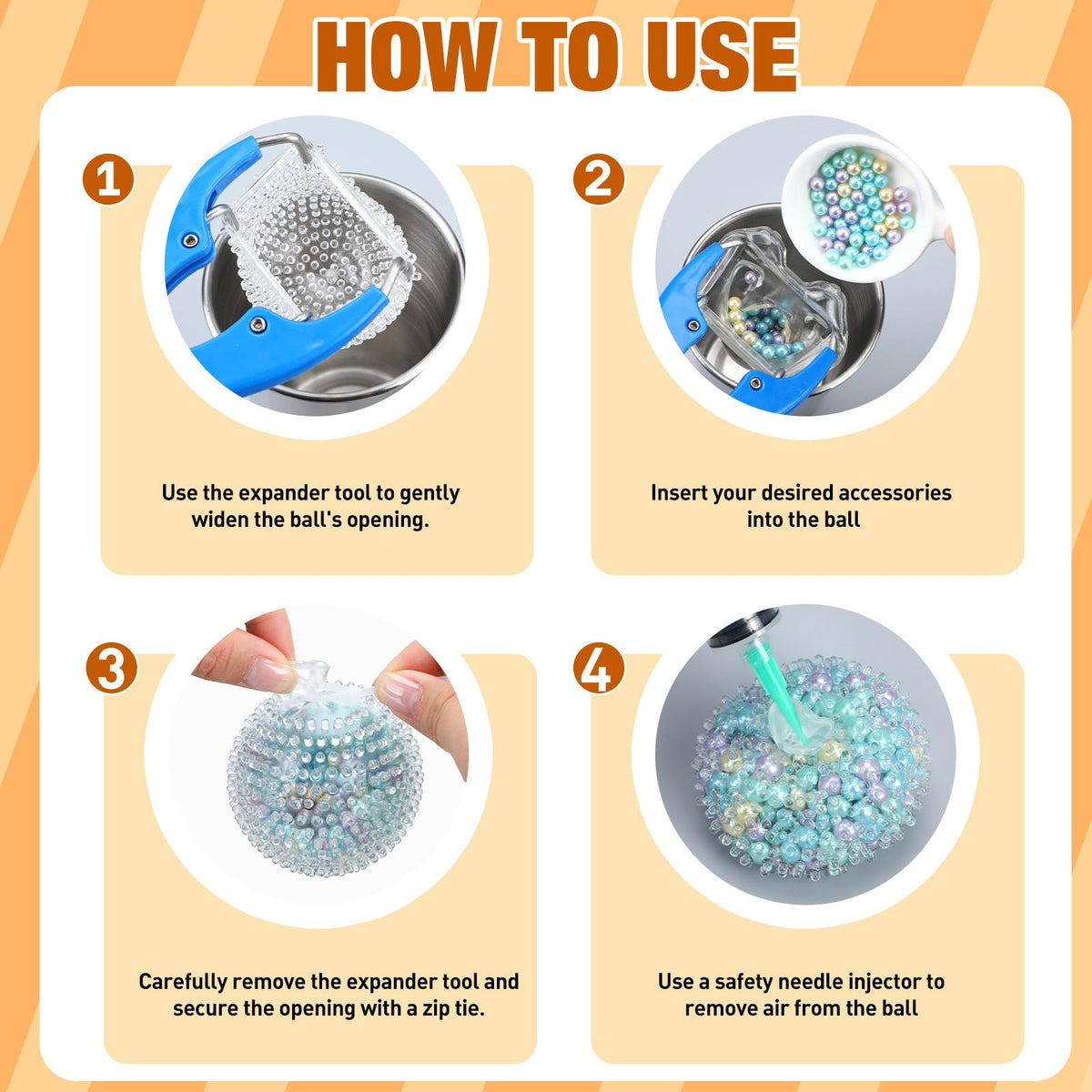 HOW TO USE

1

Use the expander tool to gently widen the ball's opening.

2

Insert your desired accessories into the ball

3

Carefully remove the expander tool and secure the opening with a zip tie.

4

Use a safety needle injector to remove air from the ball