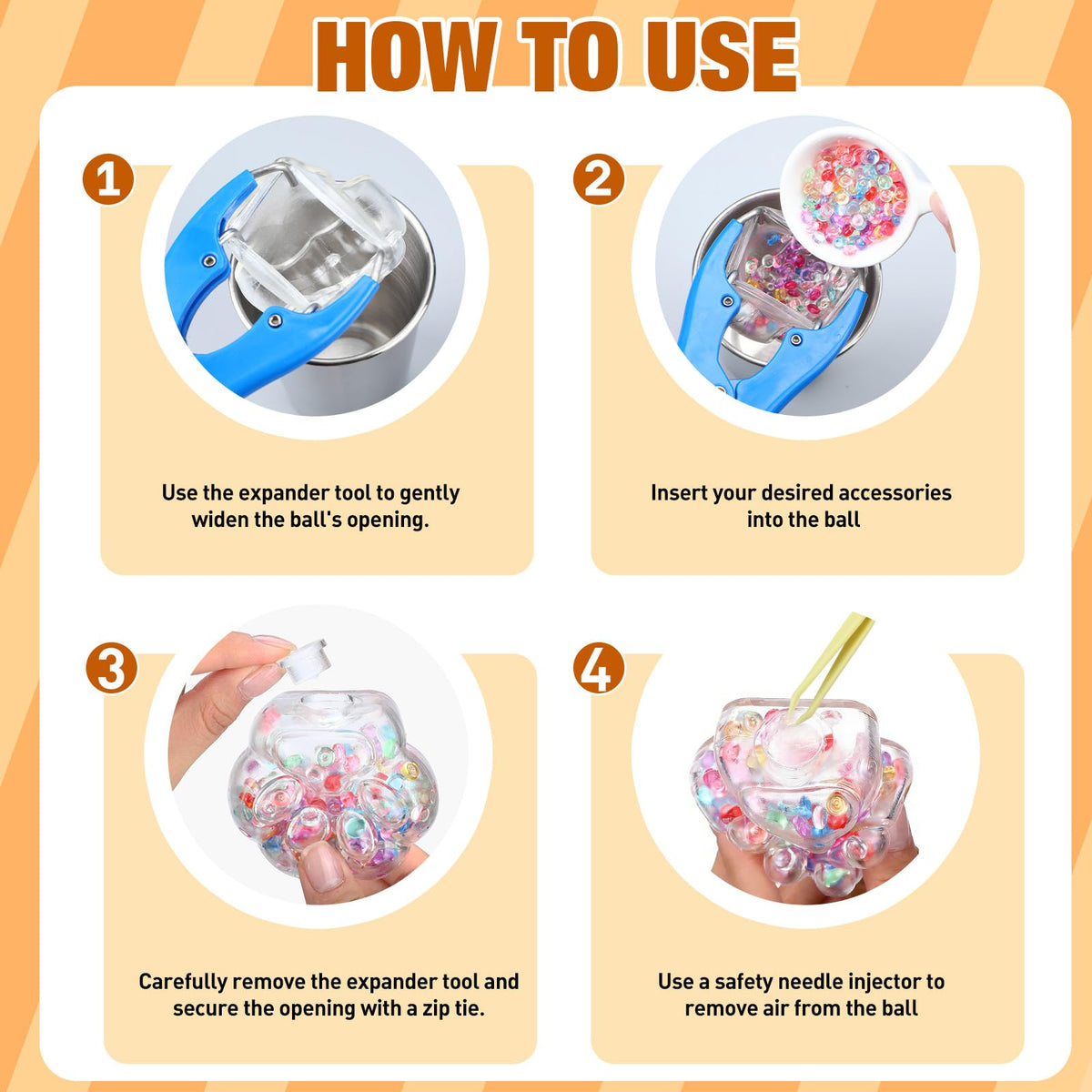 HOW TO USE

1

Use the expander tool to gently widen the ball's opening.

2

Insert your desired accessories into the ball

3

Carefully remove the expander tool and secure the opening with a zip tie.

4

Use a safety needle injector to remove air from the ball