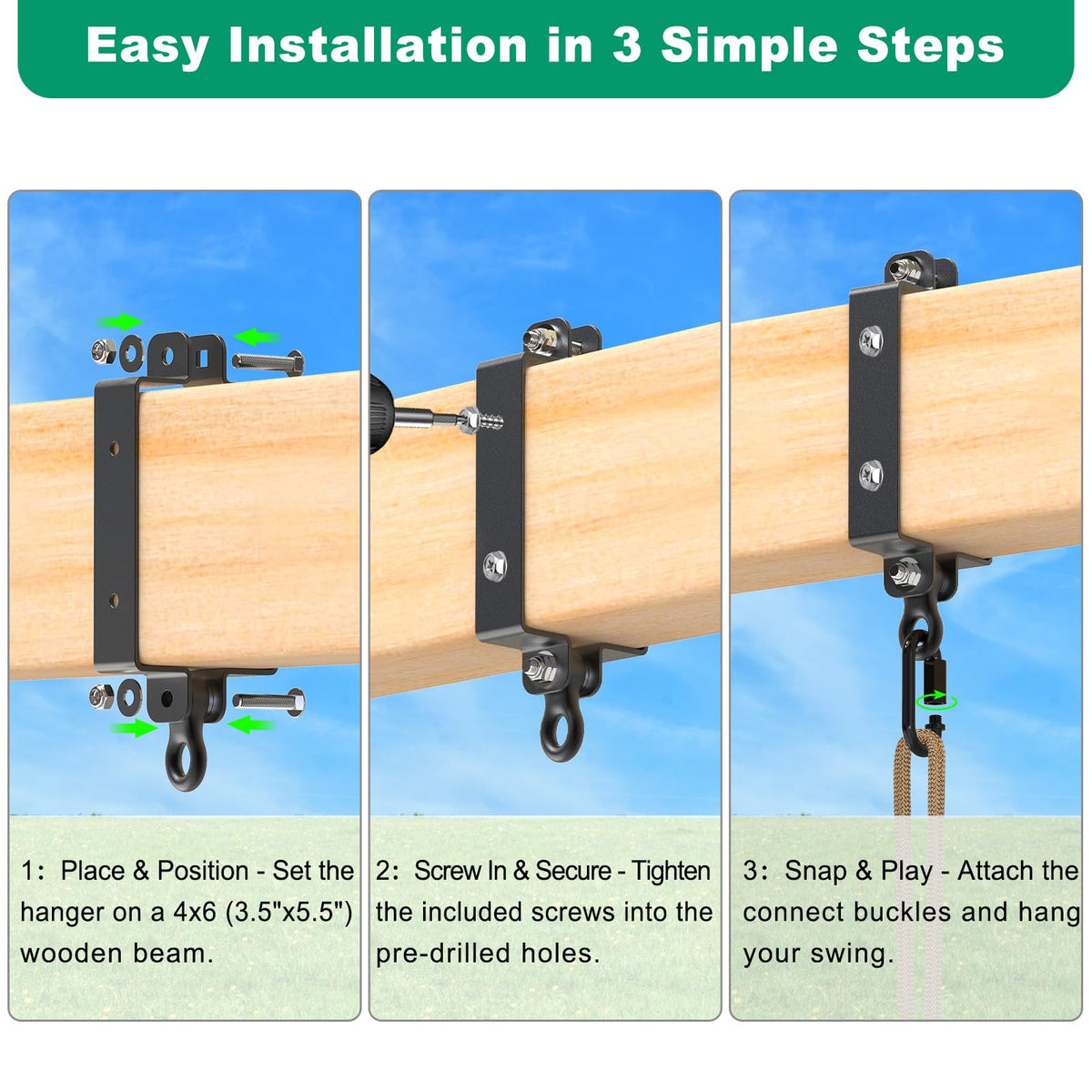 Easy Installation in 3 Simple Steps

1: Place & Position - Set the hanger on a 4x6 (3.5"x5.5") wooden beam.

2: Screw In & Secure - Tighten the included screws into the pre-drilled holes.

3: Snap & Play - Attach the connect buckles and hang your swing.