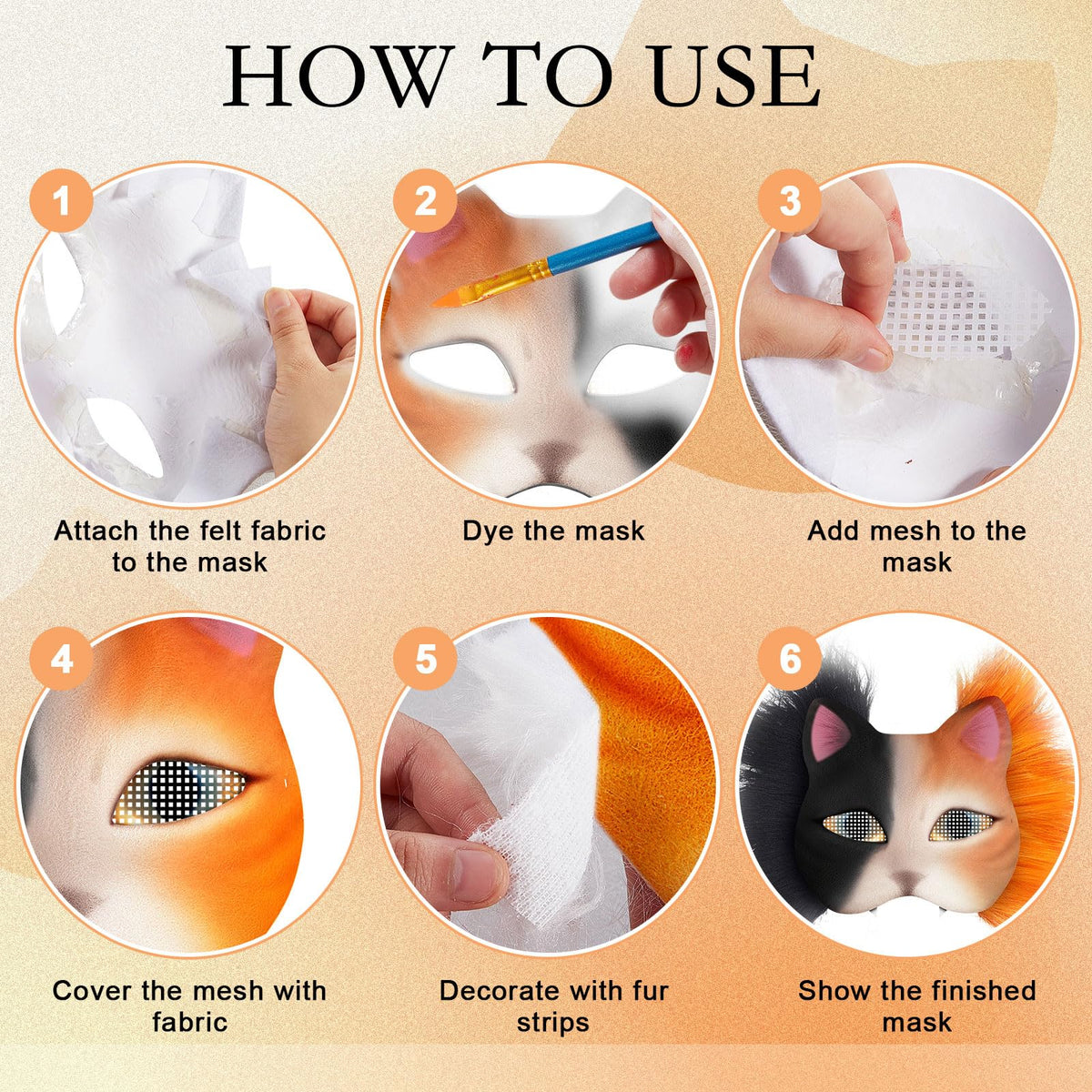 HOW TO USE

1

Attach the felt fabric to the mask

2

Dye the mask

3

Add mesh to the mask

4

Cover the mesh with fabric

5

Decorate with fur strips

6

Show the finished mask