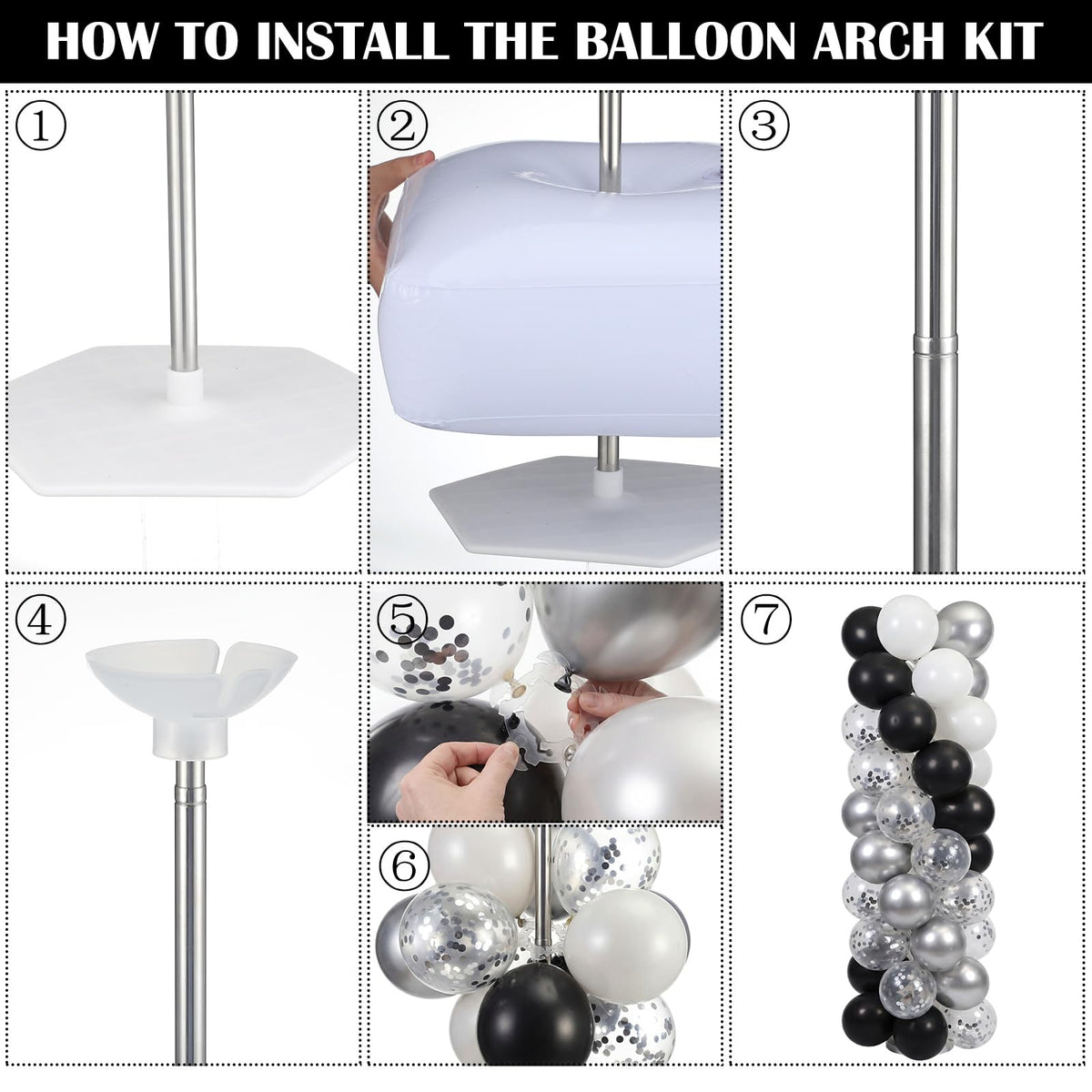 HOW TO INSTALL THE BALLOON ARCH KIT

①

②

③

④

⑤

⑥

⑦