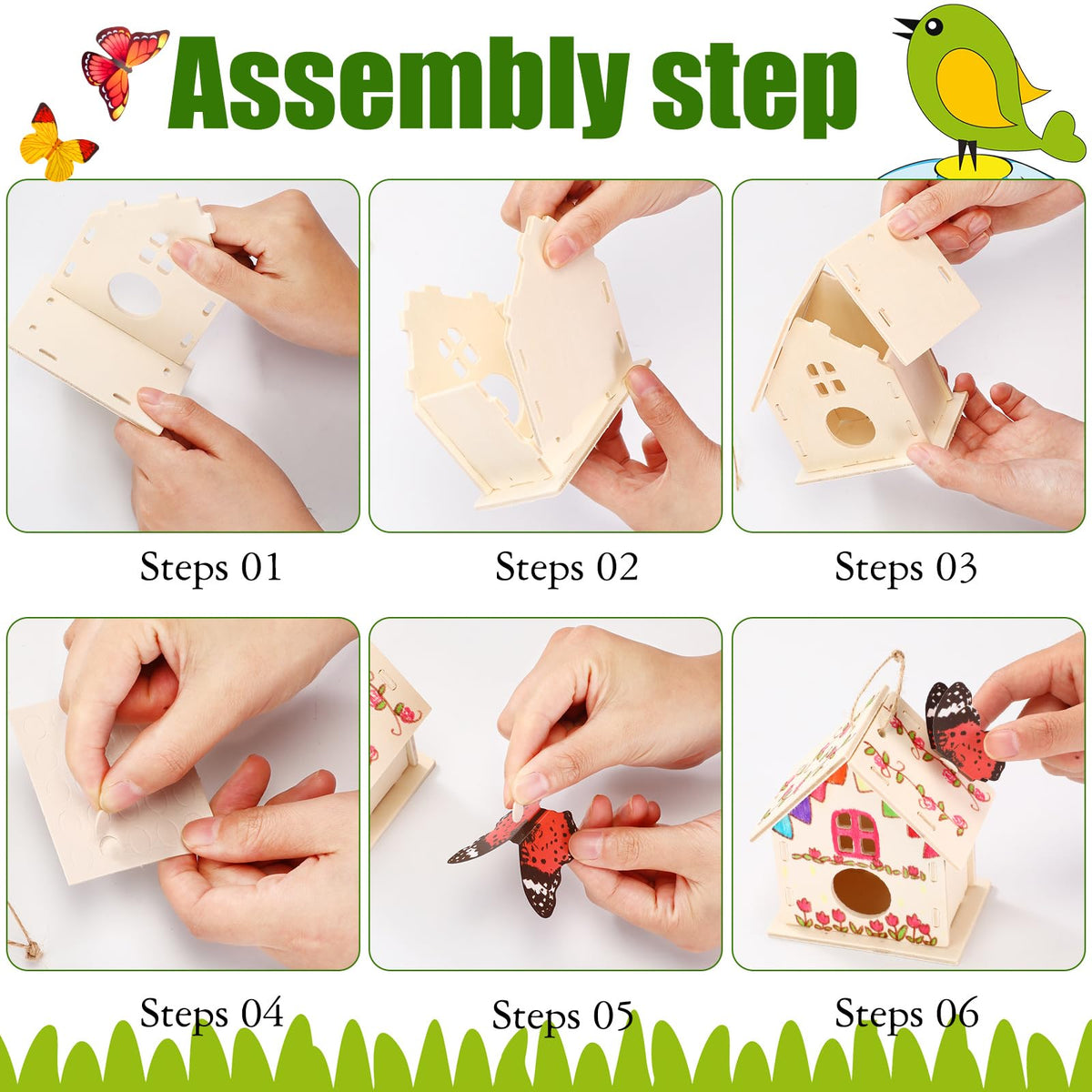 Assembly step

Steps 01

Steps 02

Steps 03

Steps 04

Steps 05

Steps 06