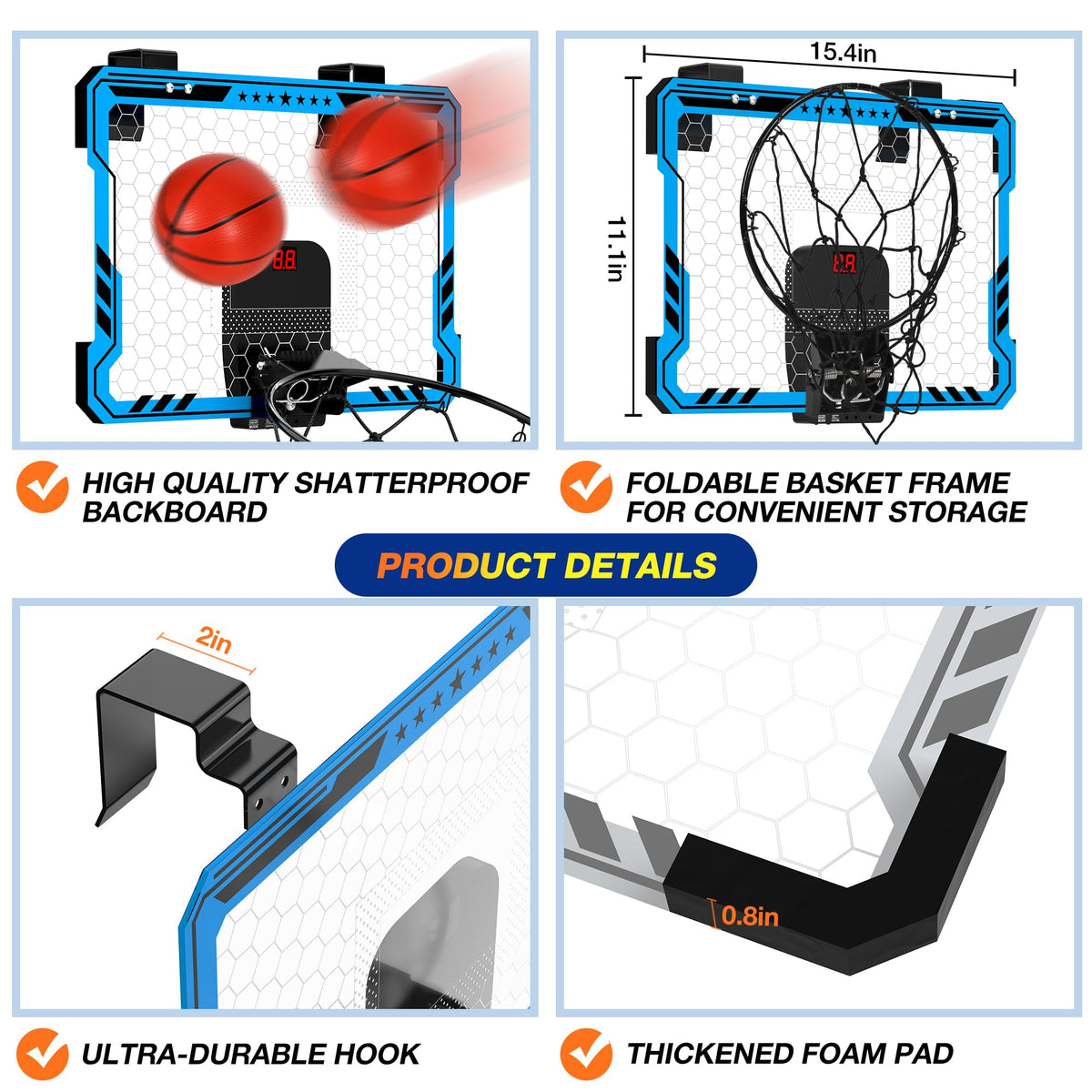 88

HIGH QUALITY SHATTERPROOF BACKBOARD

15.4in

11.1in

88

FOLDABLE BASKET FRAME FOR CONVENIENT STORAGE

PRODUCT DETAILS

2in

ULTRA-DURABLE HOOK

0.8in

THICKENED FOAM PAD