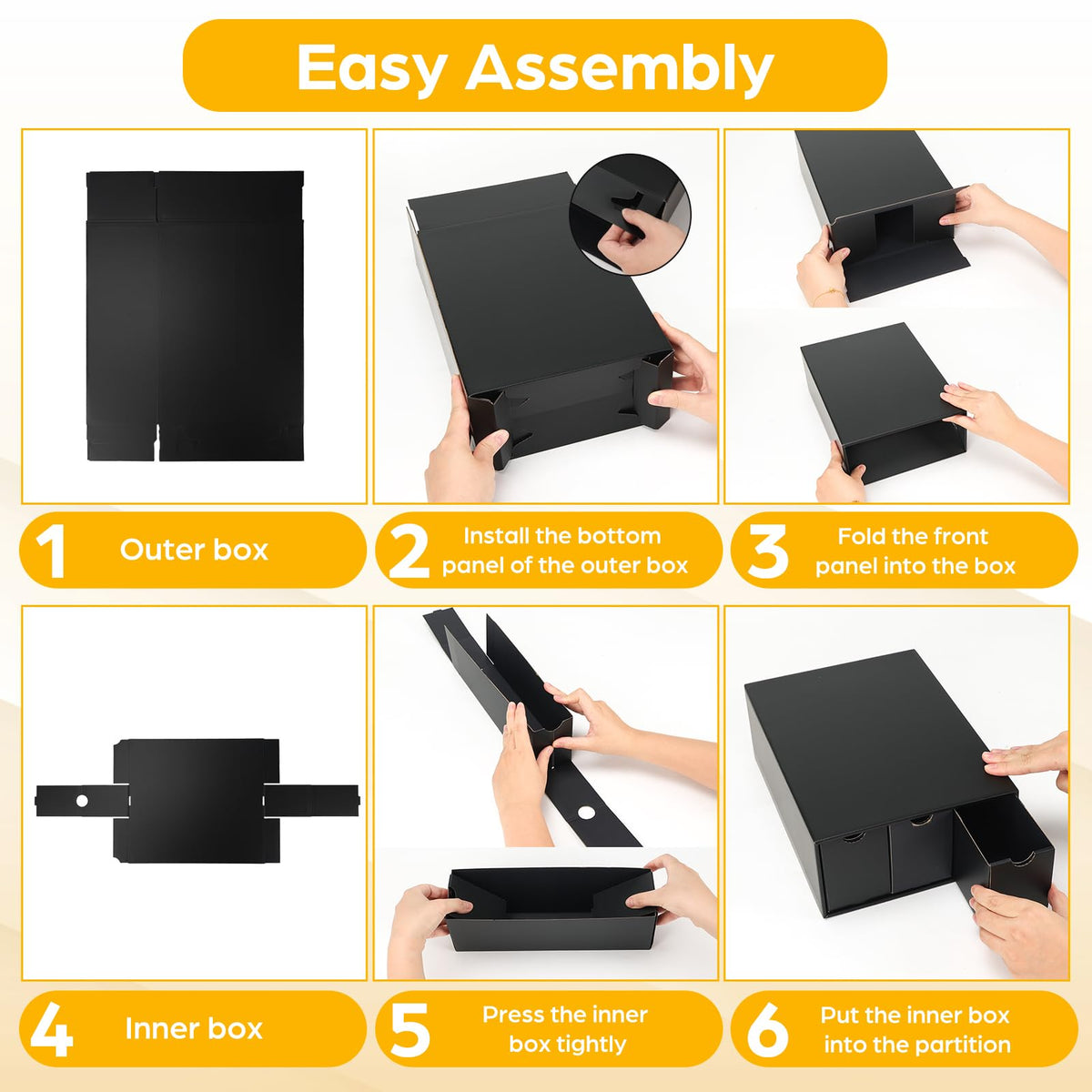 Easy Assembly

1 Outer box

2 Install the bottom panel of the outer box

3 Fold the front panel into the box

4 Inner box

5 Press the inner box tightly

6 Put the inner box into the partition