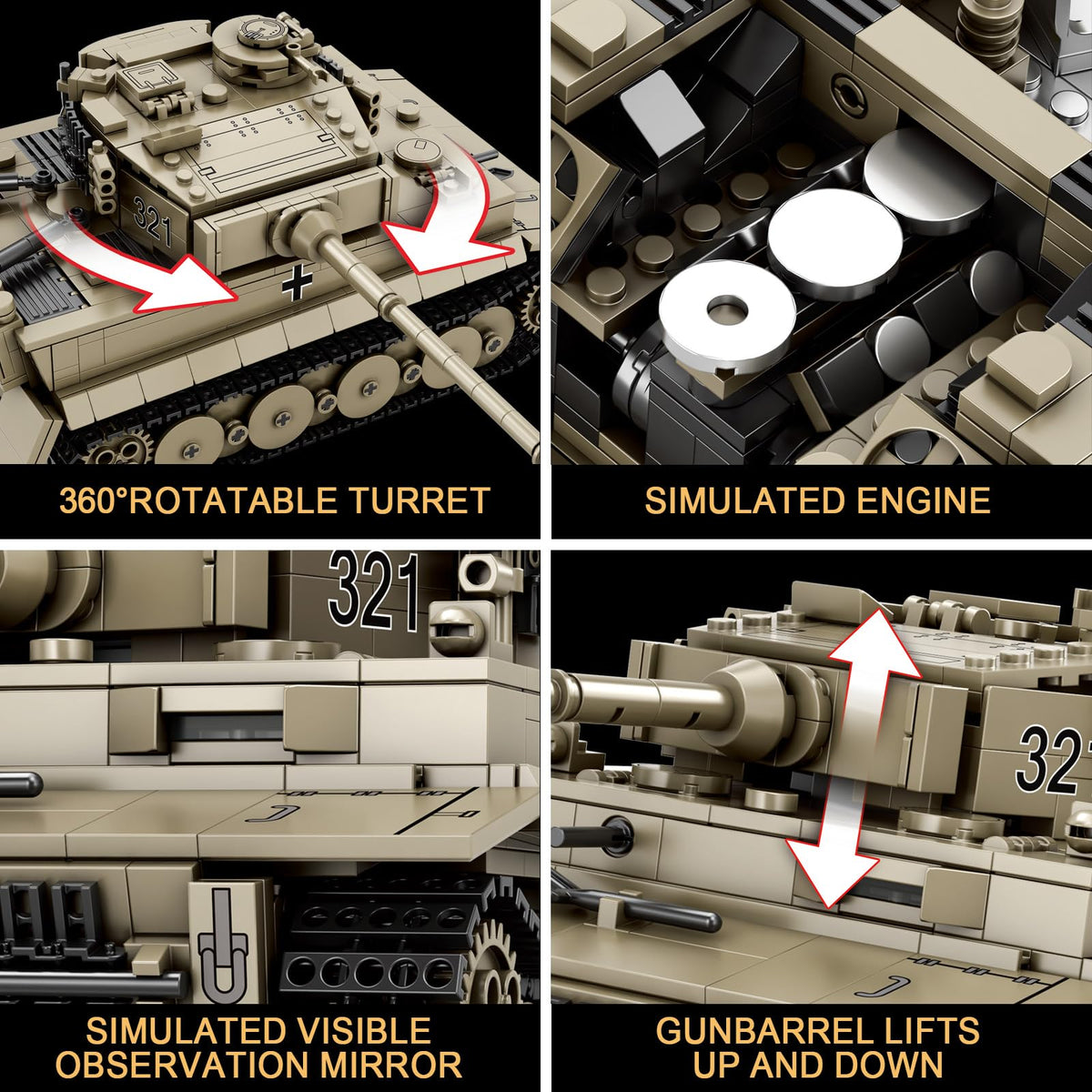 321

360°ROTATABLE TURRET

SIMULATED ENGINE

321

SIMULATED VISIBLE OBSERVATION MIRROR

32

GUNBARREL LIFTS UP AND DOWN