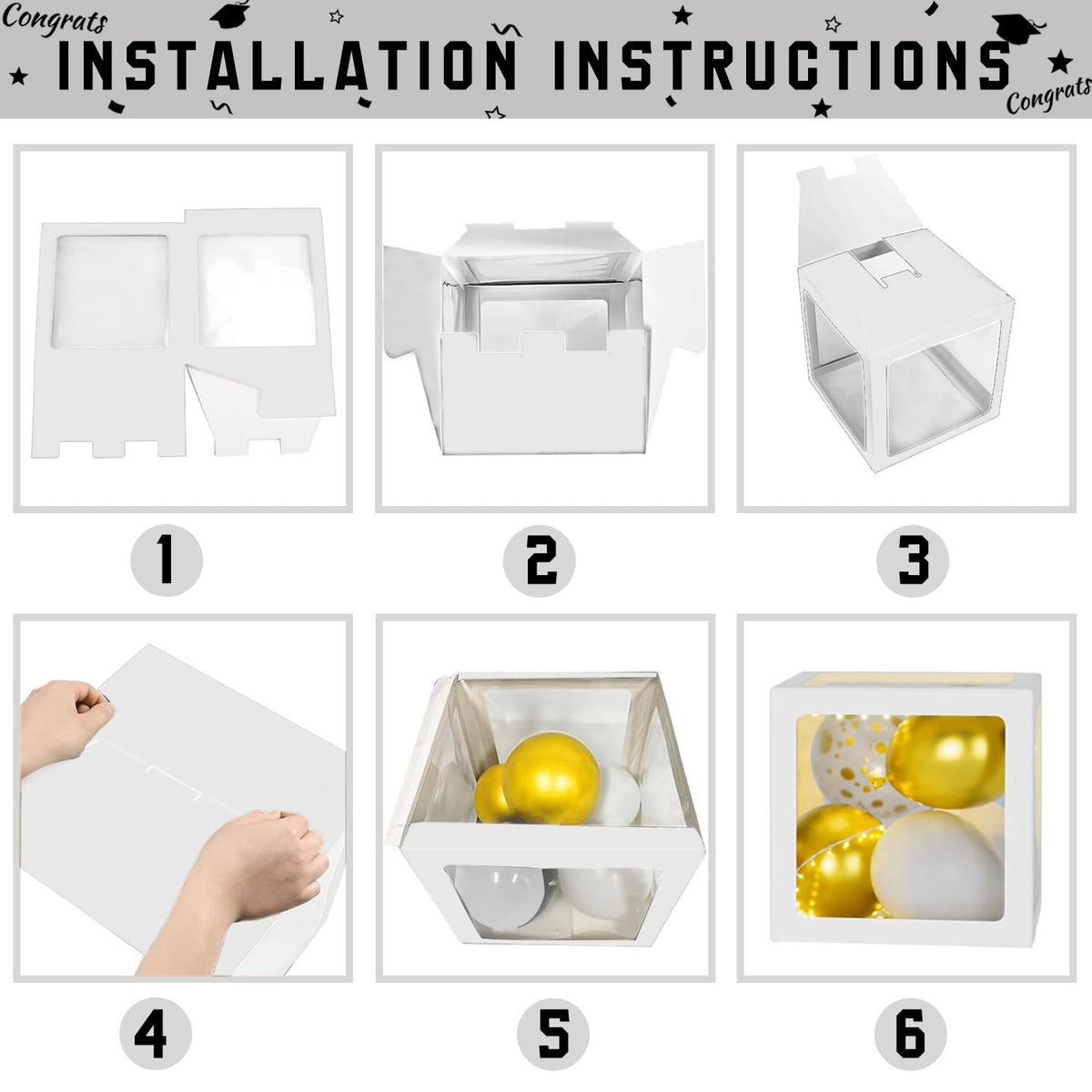 Congrats
INSTALLATION INSTRUCTIONS
Congrats

1

2

3

4

5

6