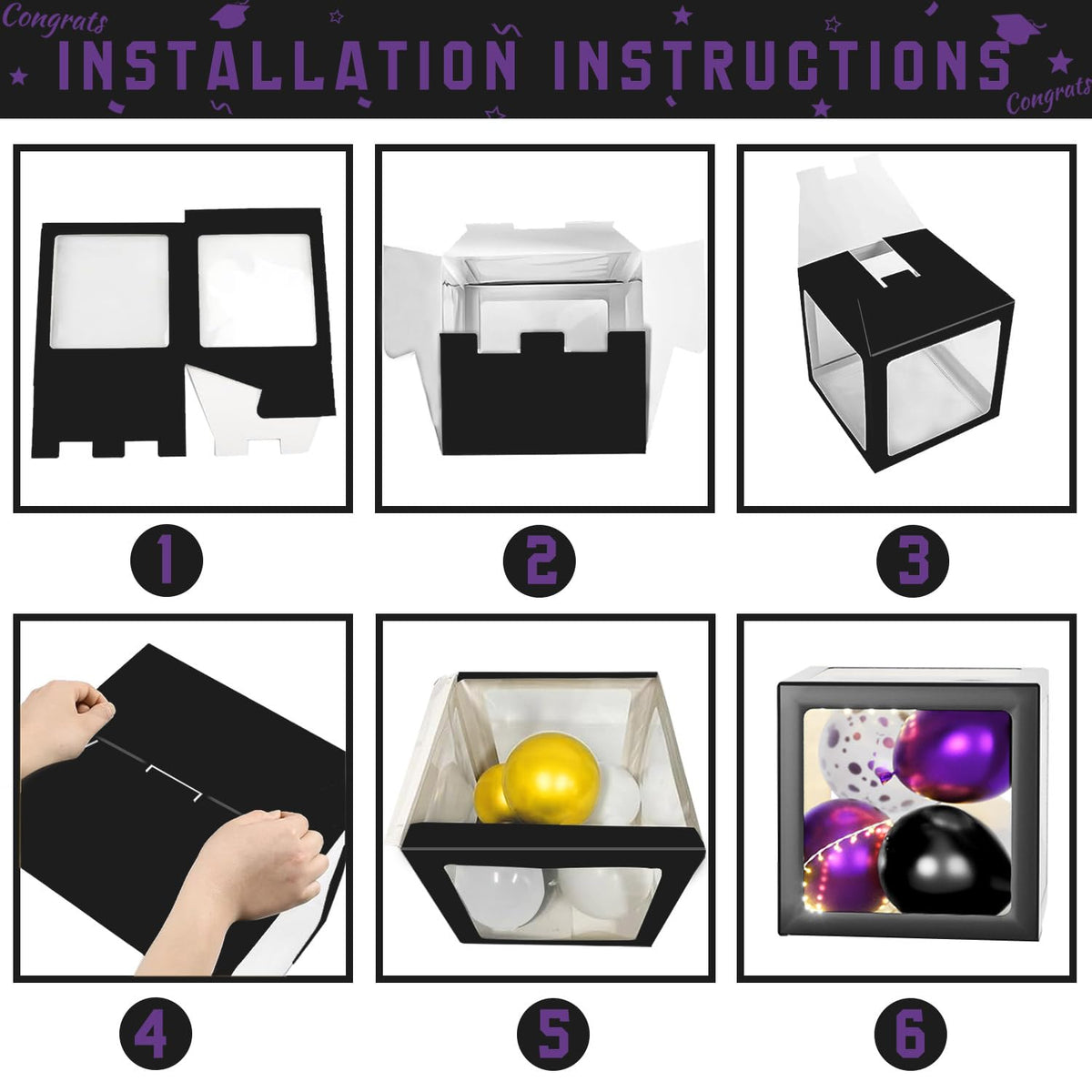 Congrats
INSTALLATION INSTRUCTIONS
Congrats

1

2

3

4

5

6