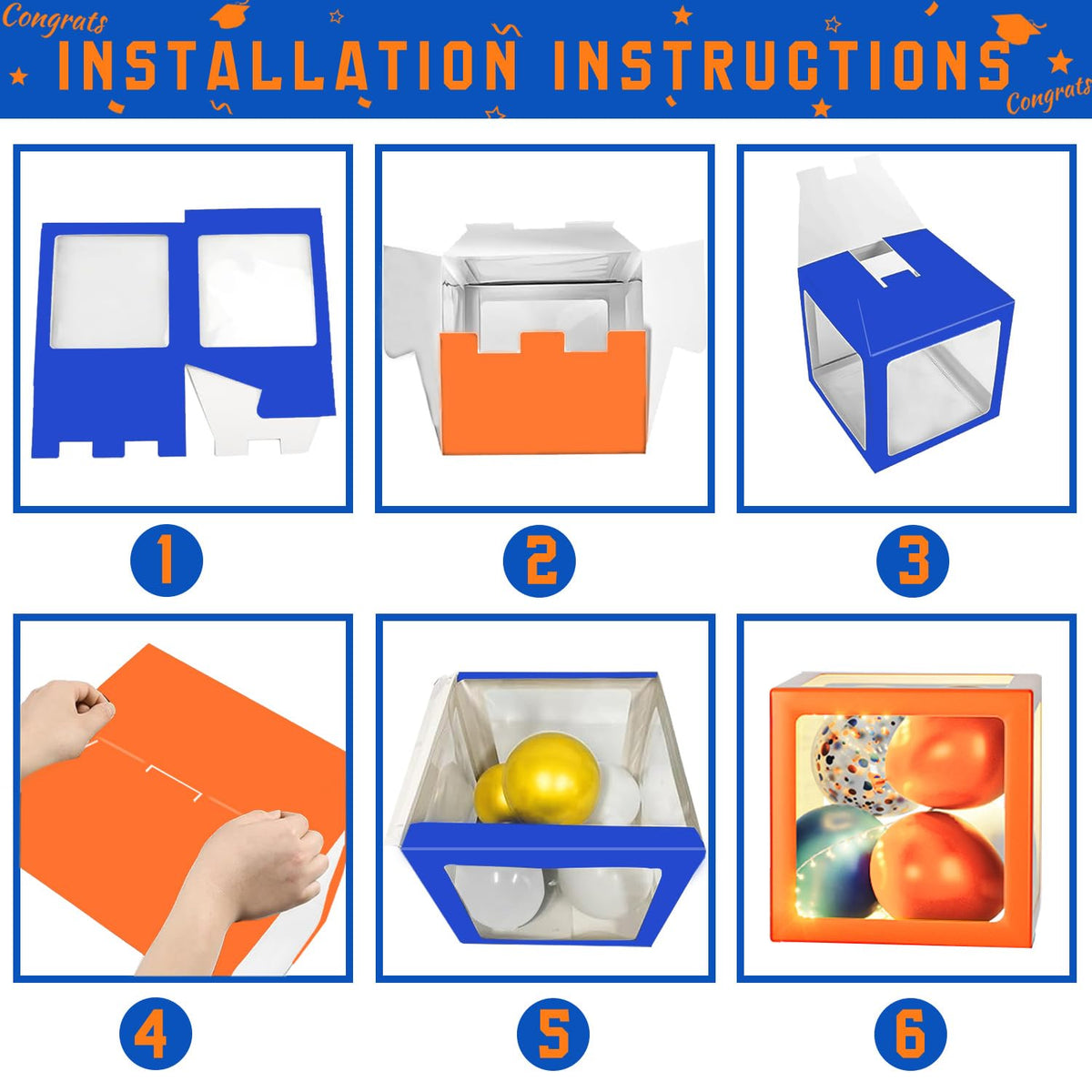 Congrats INSTALLATION INSTRUCTIONS Congrats

1

2

3

4

5

6