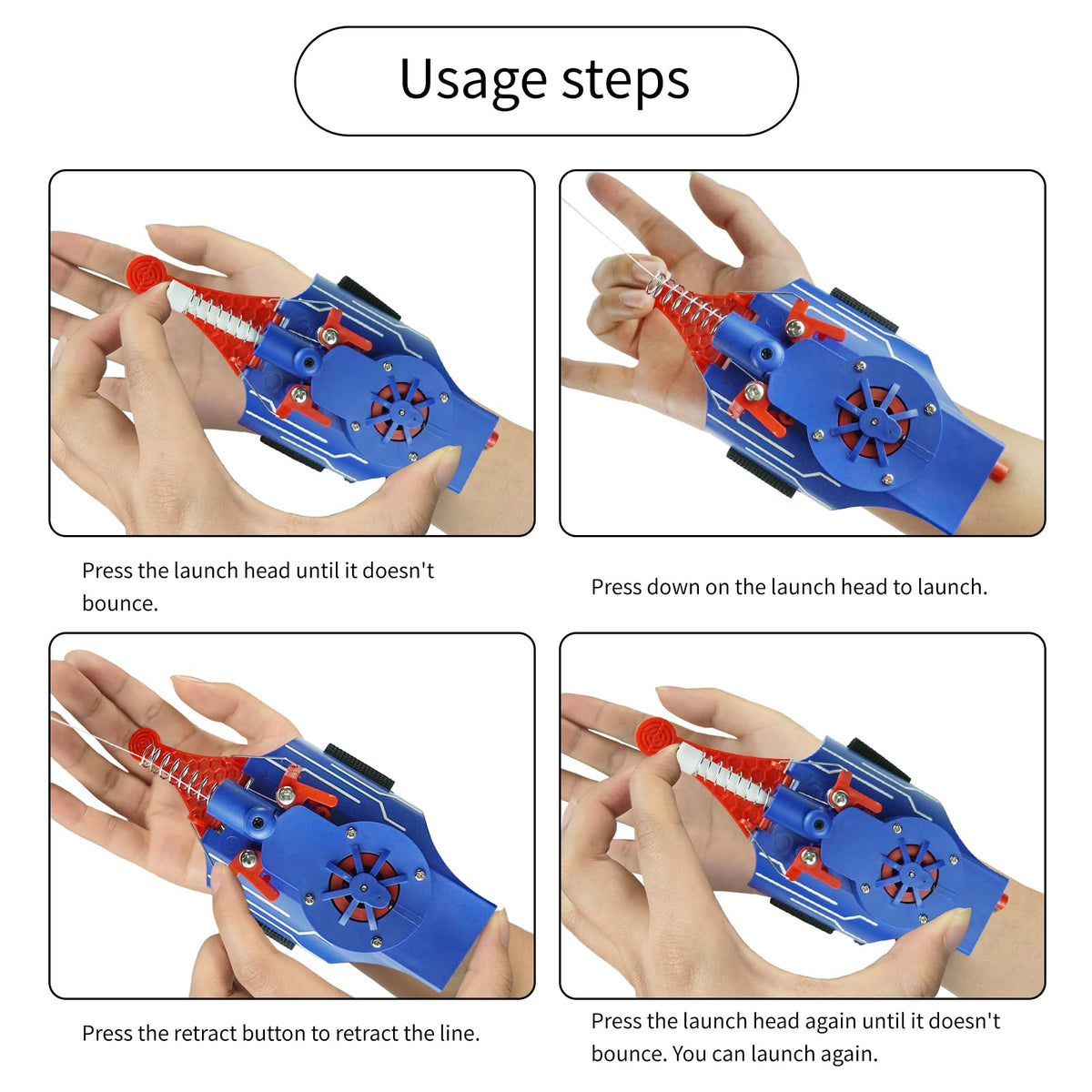 Usage steps

Press the launch head until it doesn't bounce.

Press down on the launch head to launch.

Press the retract button to retract the line.

Press the launch head again until it doesn't bounce. You can launch again.