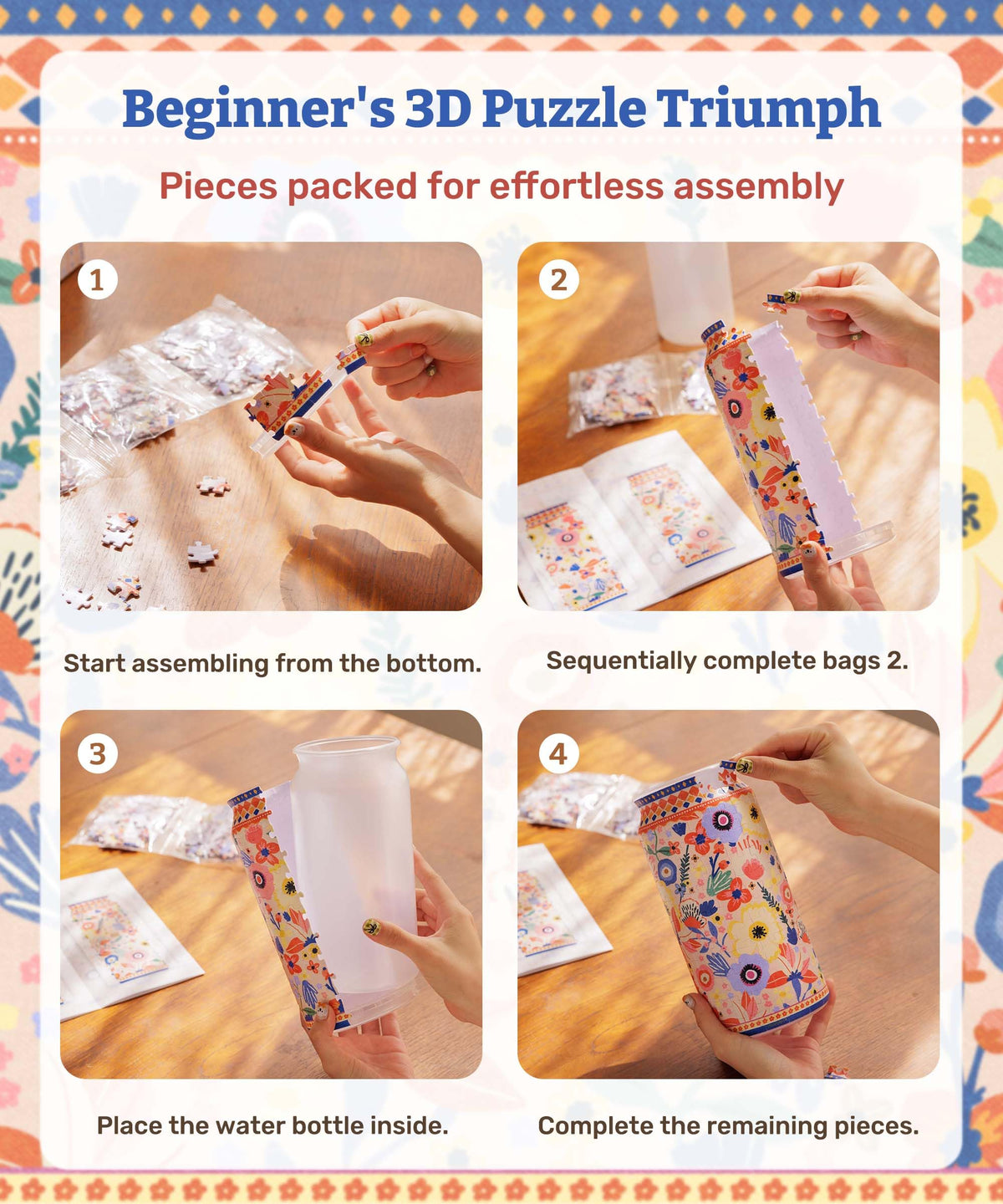 Beginner's 3D Puzzle Triumph

Pieces packed for effortless assembly

1

Start assembling from the bottom.

2

Sequentially complete bags 2.

3

Place the water bottle inside.

4

Complete the remaining pieces.