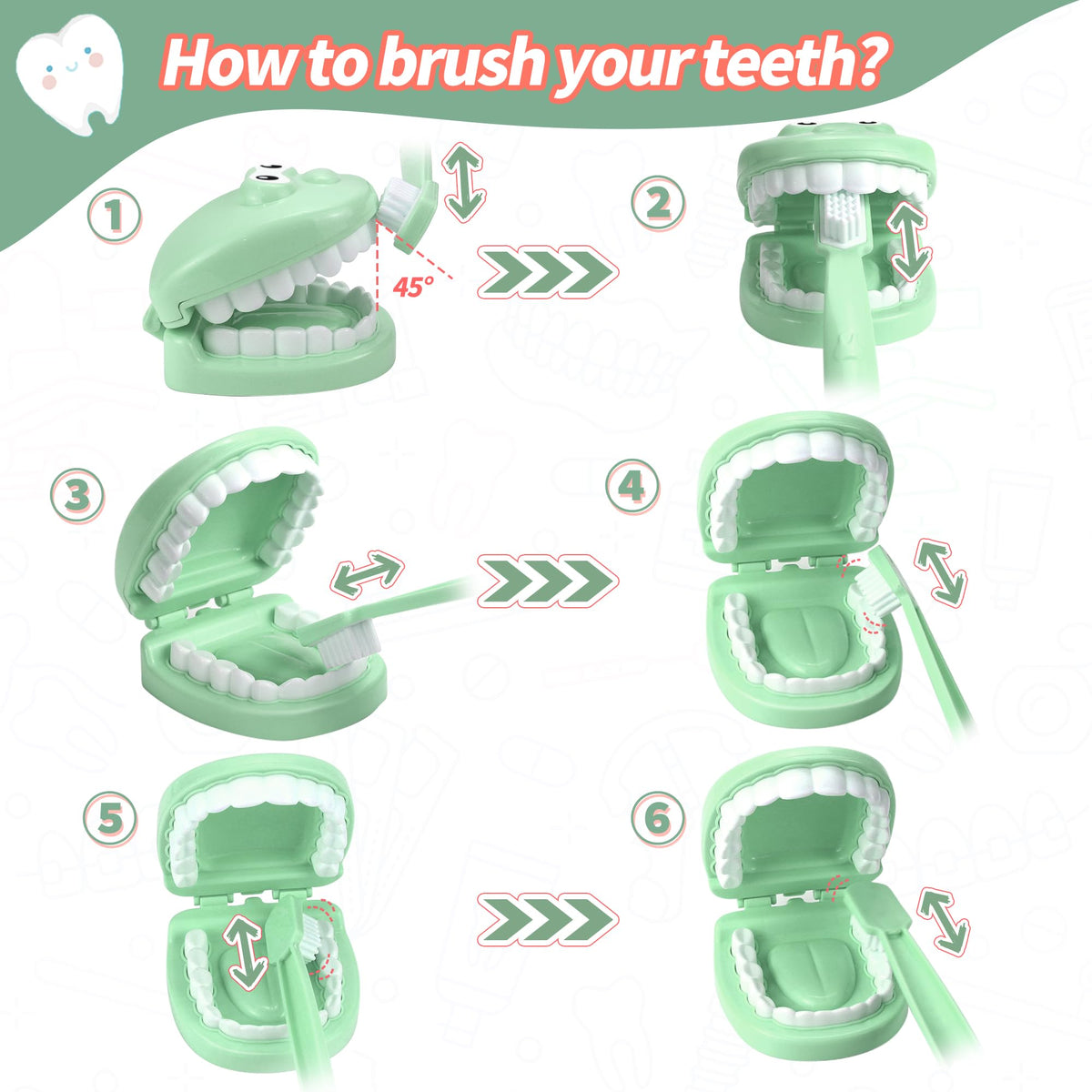 How to brush your teeth?

1

45°

2

3

4

5

6