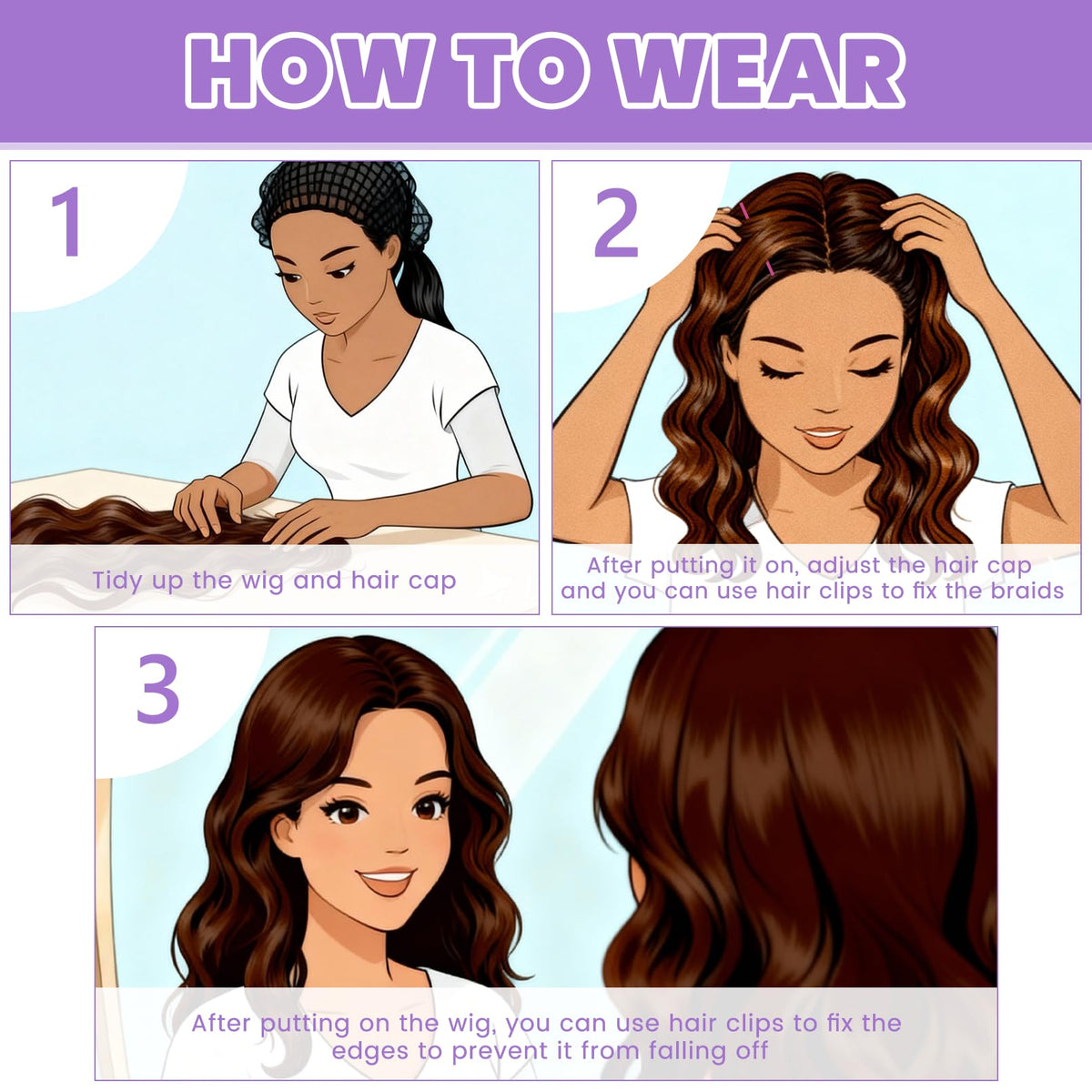 HOW TO WEAR

1

Tidy up the wig and hair cap

2

After putting it on, adjust the hair cap and you can use hair clips to fix the braids

3

After putting on the wig, you can use hair clips to fix the edges to prevent it from falling off