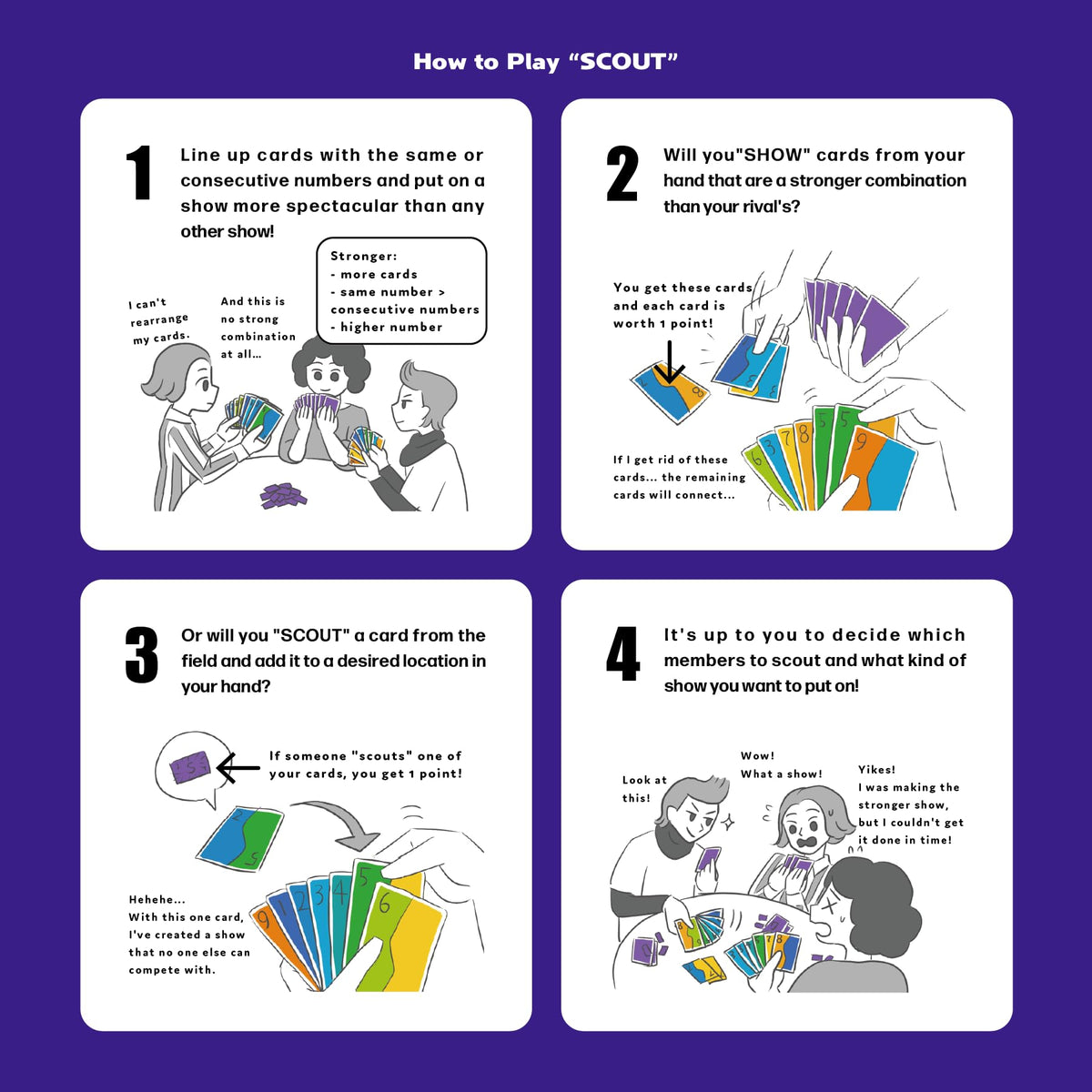 How to Play “SCOUT”

1 Line up cards with the same or consecutive numbers and put on a show more spectacular than any other show!

I can't rearrange my cards.

And this is no strong combination at all...

Stronger:
- more cards
- same number > consecutive numbers
- higher number

2 Will you"SHOW" cards from your hand that are a stronger combination than your rival's?

You get these cards and each card is worth 1 point!

If I get rid of these cards... the remaining cards will connect...

3 Or will you "SCOUT" a card from the field and add it to a desired location in your hand?

If someone "scouts" one of your cards, you get 1 point!

Hehehe... With this one card, I've created a show that no one else can compete with.

4 It's up to you to decide which members to scout and what kind of show you want to put on!

Look at this!

Wow! What a show!

Yikes! I was making the stronger show, but I couldn't get it done in time!