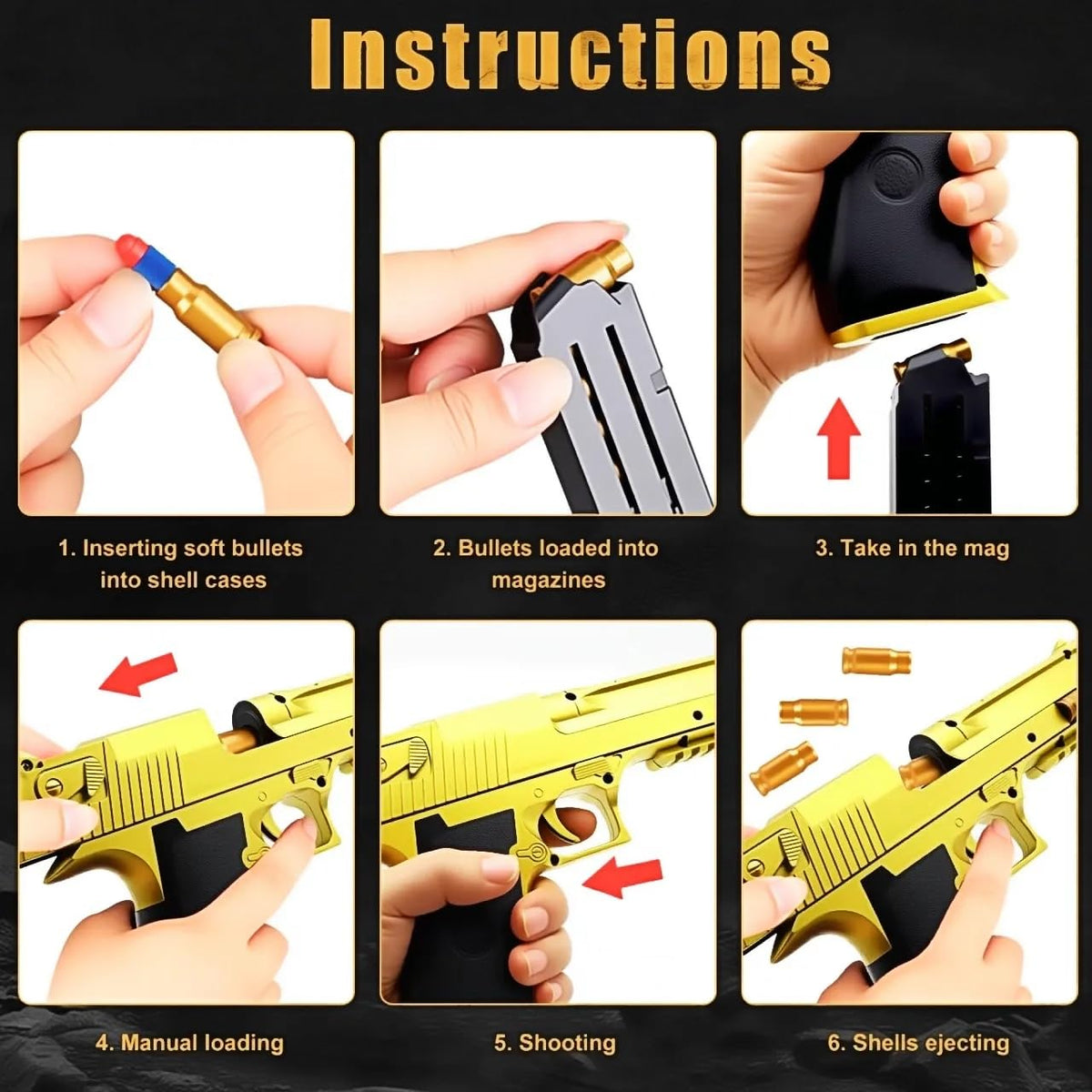 Instructions

1. Inserting soft bullets into shell cases

2. Bullets loaded into magazines

3. Take in the mag

4. Manual loading

5. Shooting

6. Shells ejecting