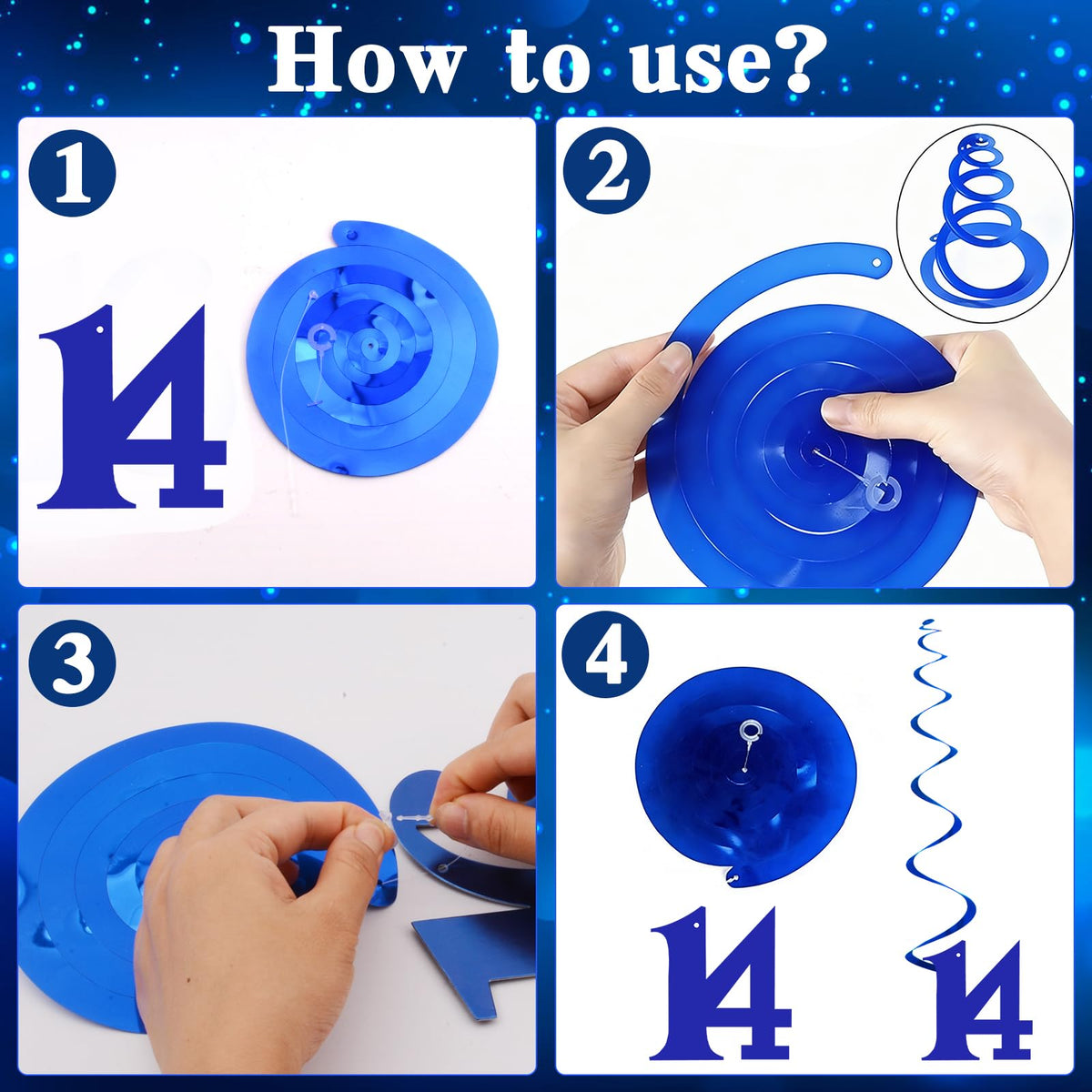 How to use?

1

14

2

3

4

14

14