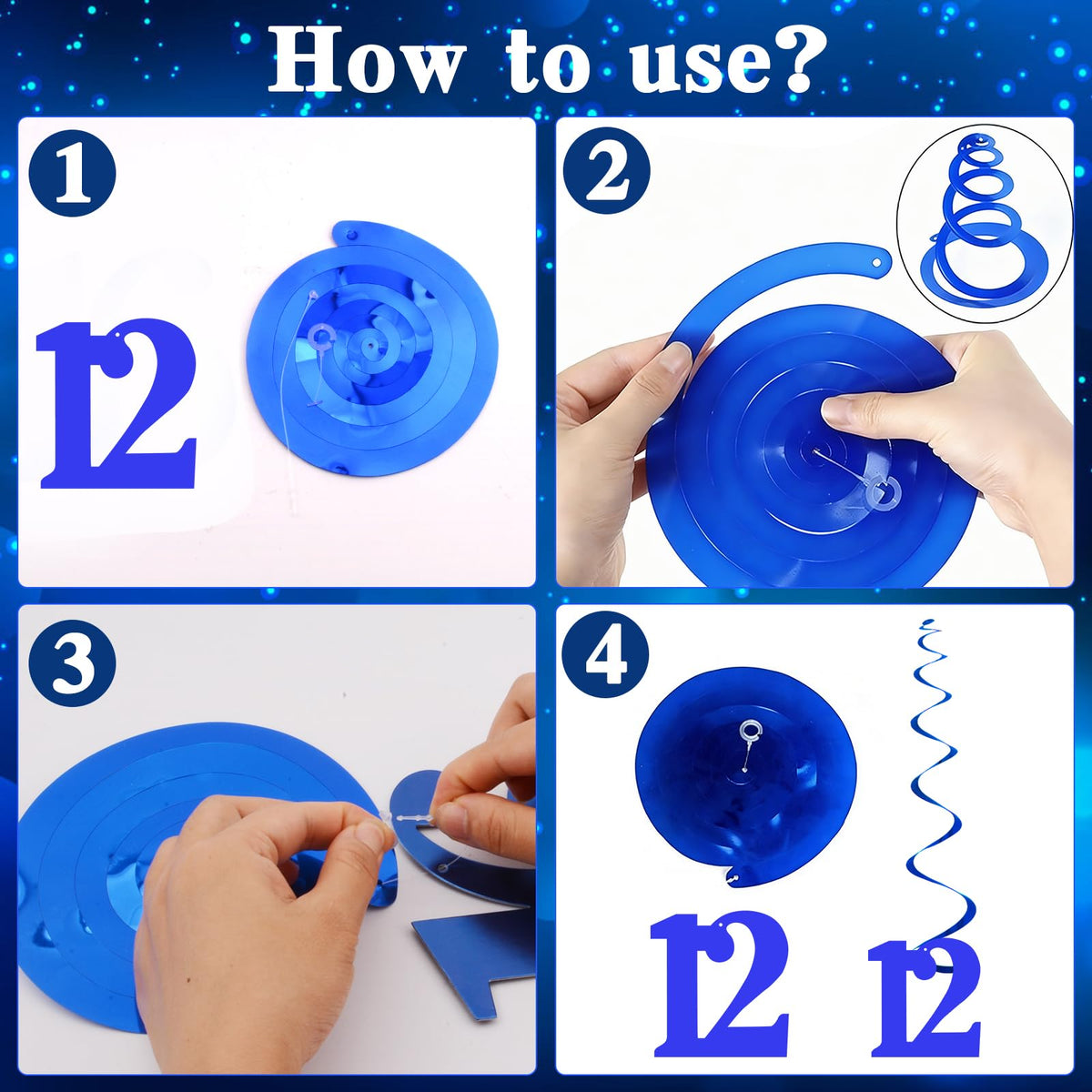 How to use?

1

12

2

3

4

12

12