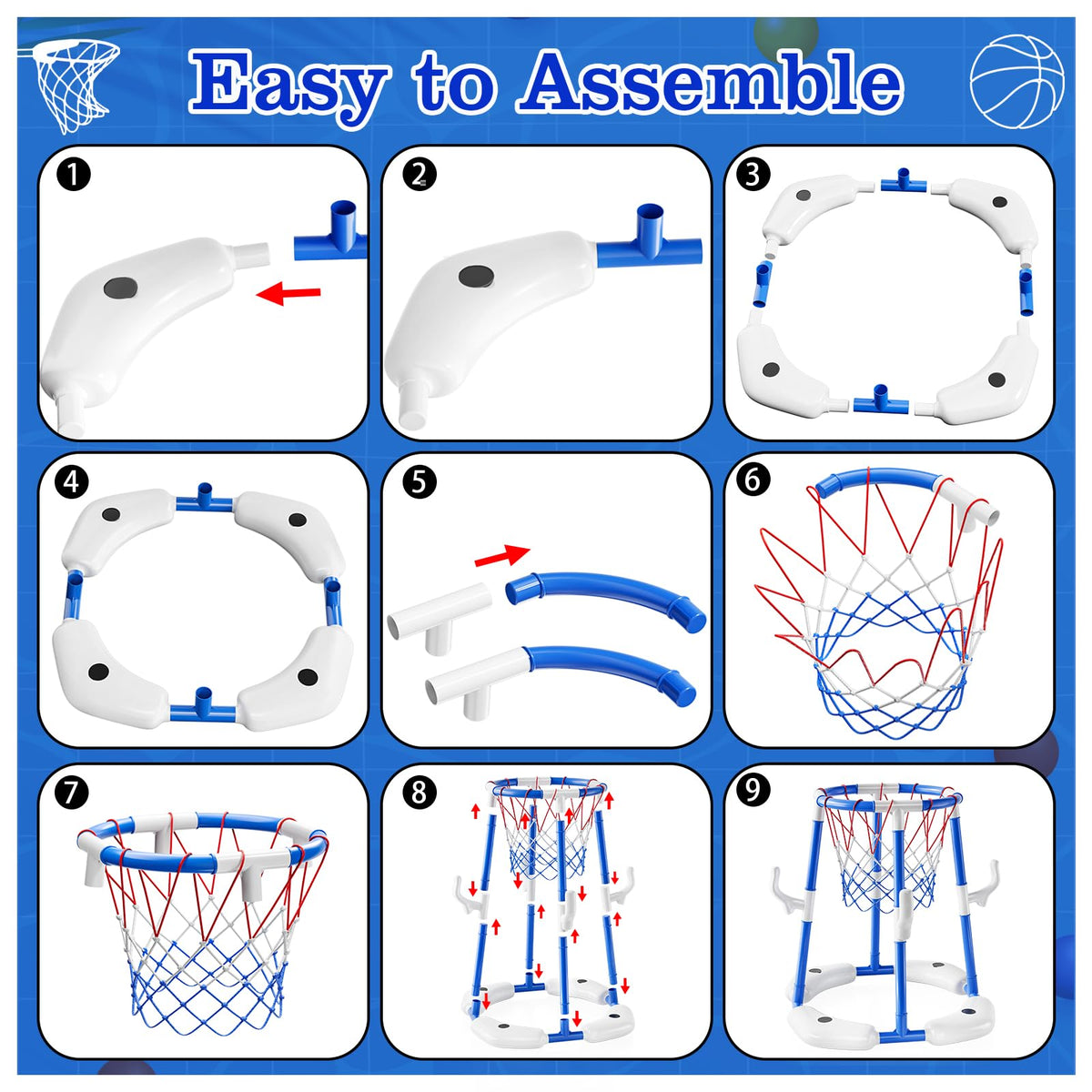 Easy to Assemble

1

2

3

4

5

6

7

8

9