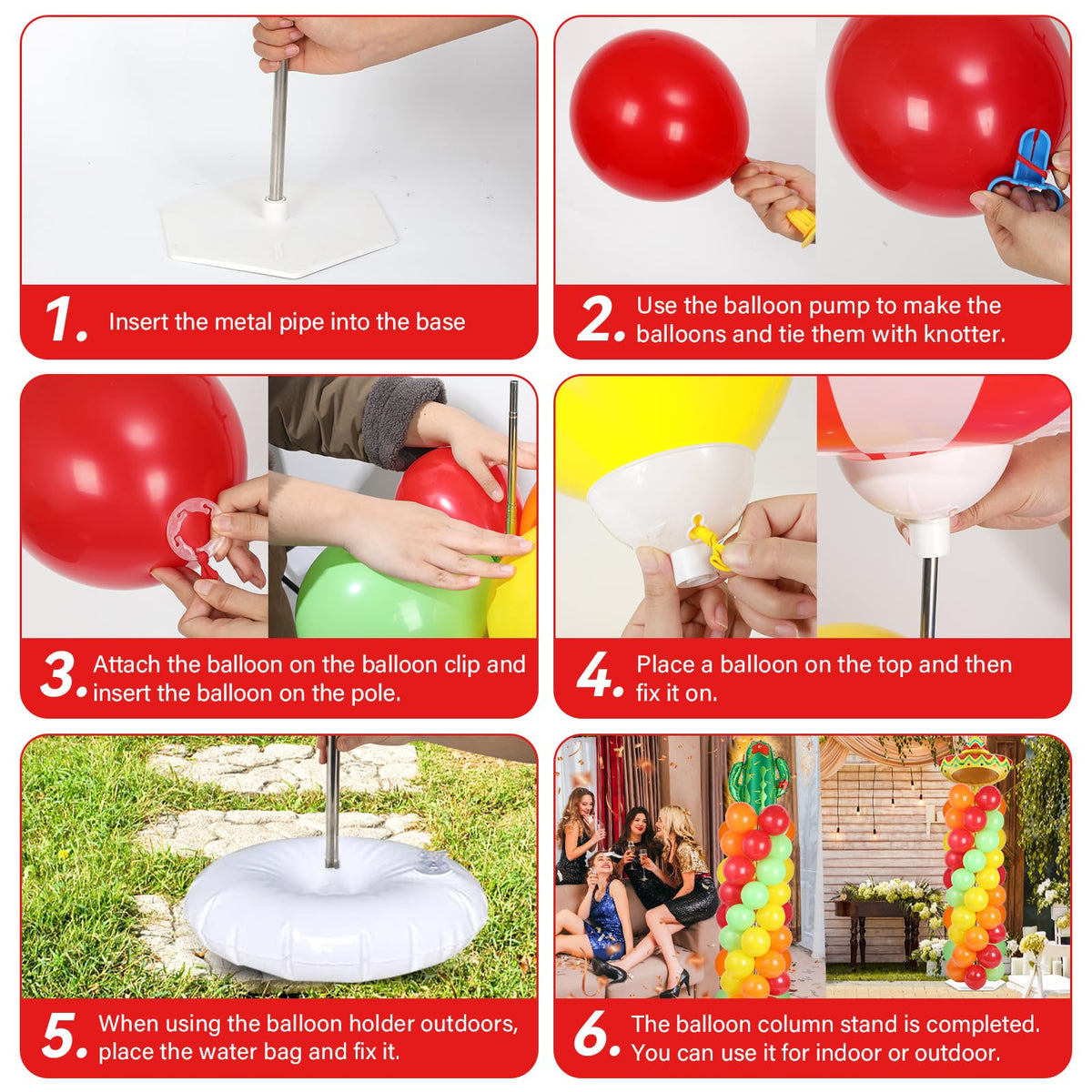 1. Insert the metal pipe into the base

2. Use the balloon pump to make the balloons and tie them with knotter.

3. Attach the balloon on the balloon clip and insert the balloon on the pole.

4. Place a balloon on the top and then fix it on.

5. When using the balloon holder outdoors, place the water bag and fix it.

6. The balloon column stand is completed. You can use it for indoor or outdoor.