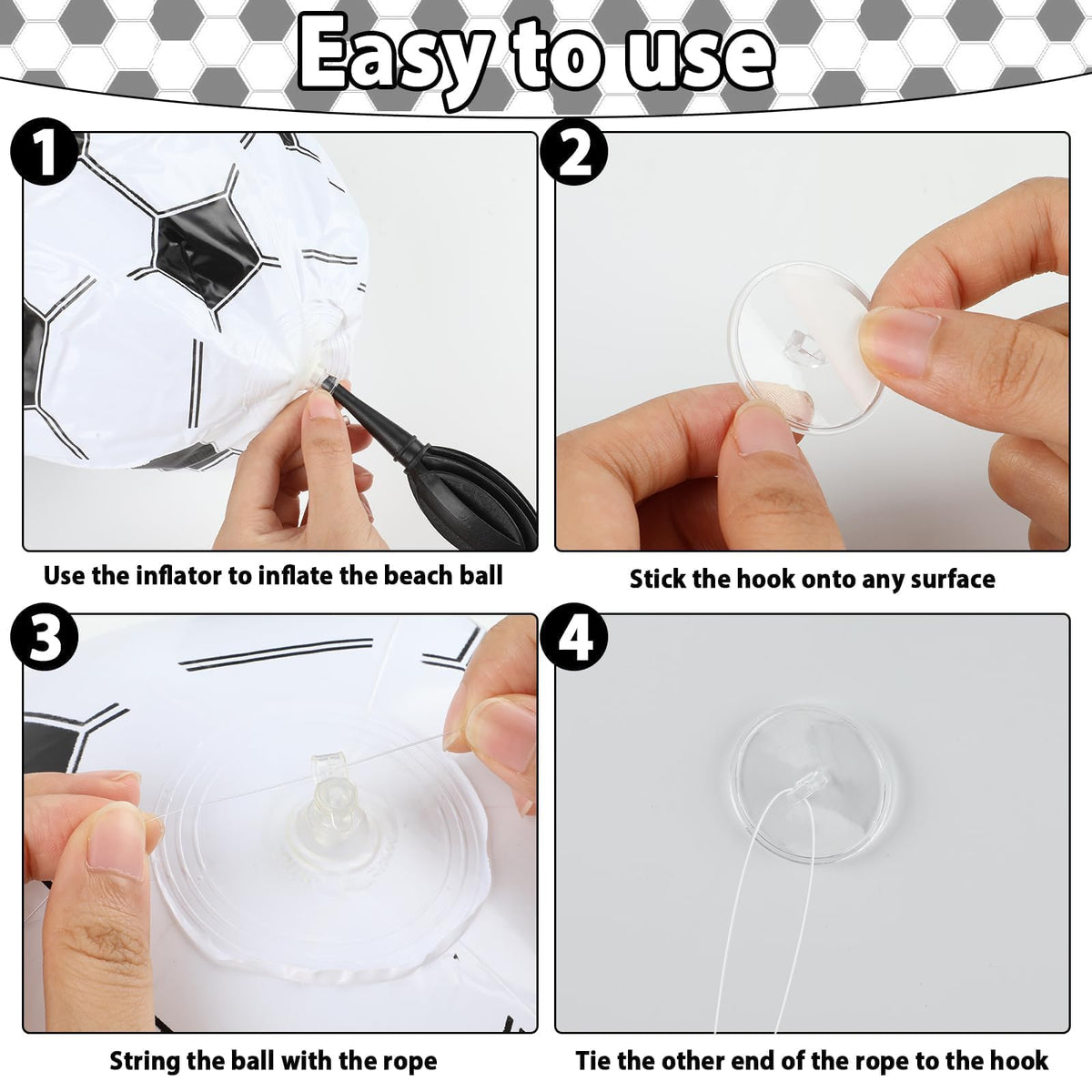 Easy to use

1

Use the inflator to inflate the beach ball

2

Stick the hook onto any surface

3

String the ball with the rope

4

Tie the other end of the rope to the hook