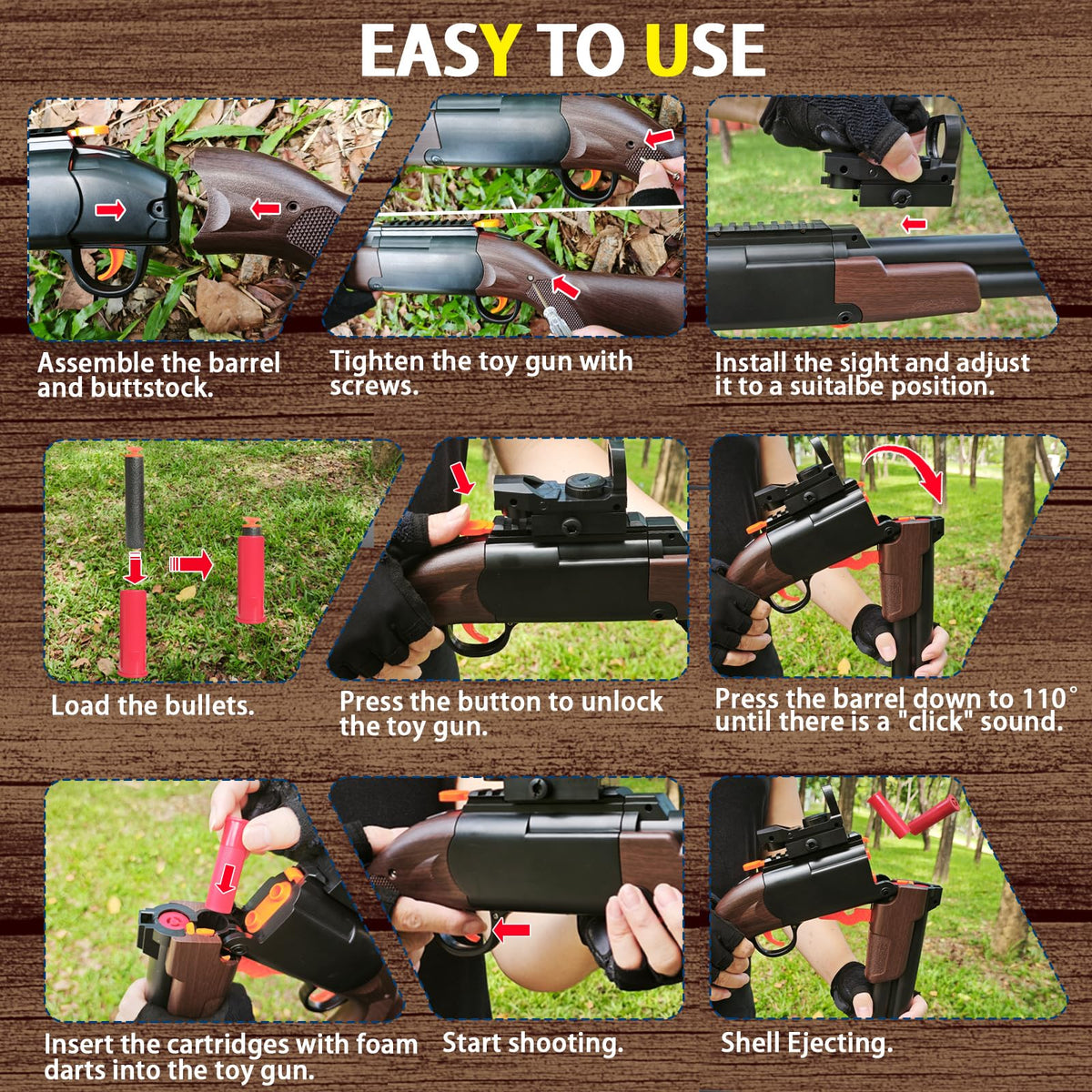 EASY TO USE

Assemble the barrel and buttstock.

Tighten the toy gun with screws.

Install the sight and adjust it to a suitalbe position.

Load the bullets.

Press the button to unlock the toy gun.

Press the barrel down to 110° until there is a "click" sound.

Insert the cartridges with foam darts into the toy gun.

Start shooting.

Shell Ejecting.