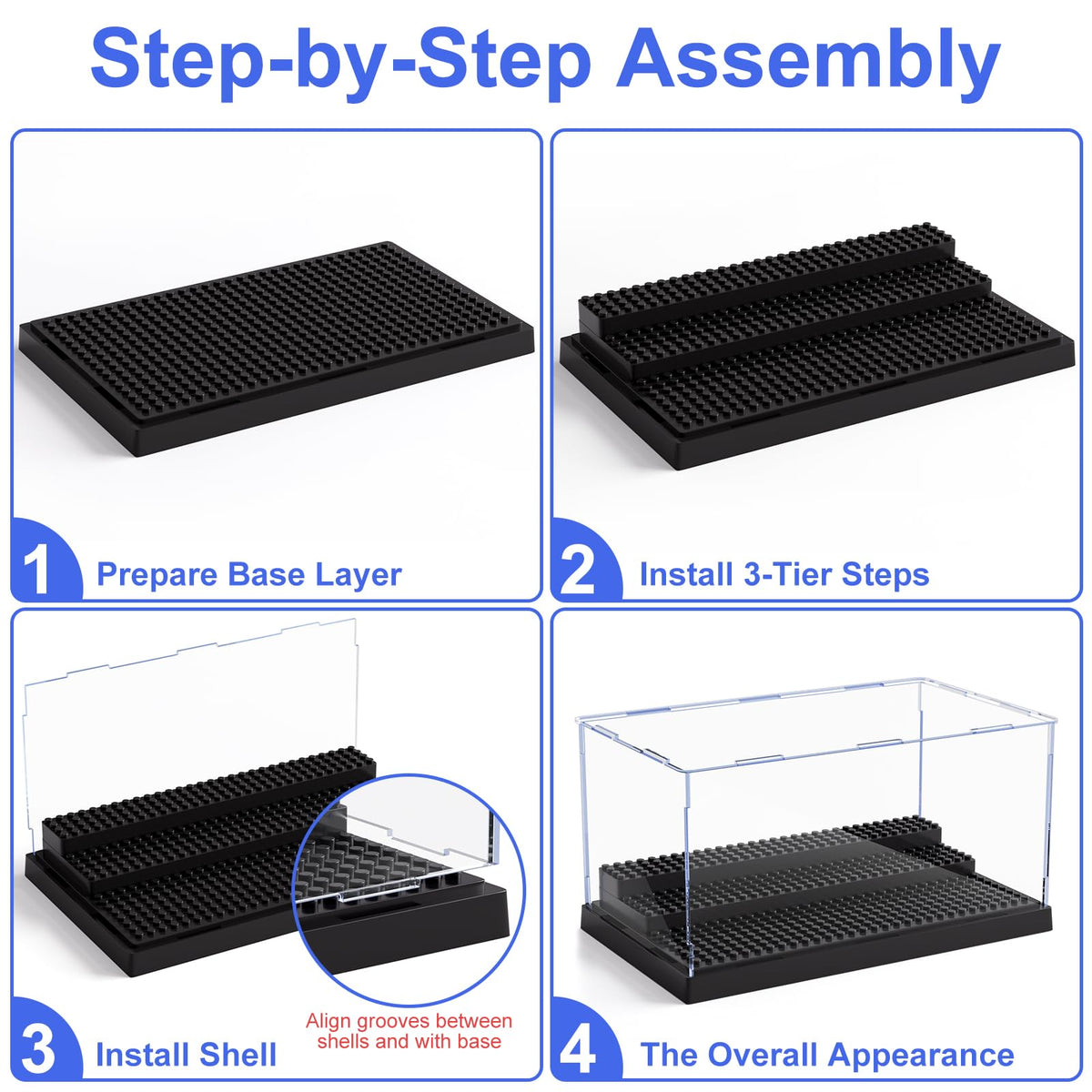 Step-by-Step Assembly

1 Prepare Base Layer

2 Install 3-Tier Steps

3 Install Shell

Align grooves between shells and with base

4 The Overall Appearance