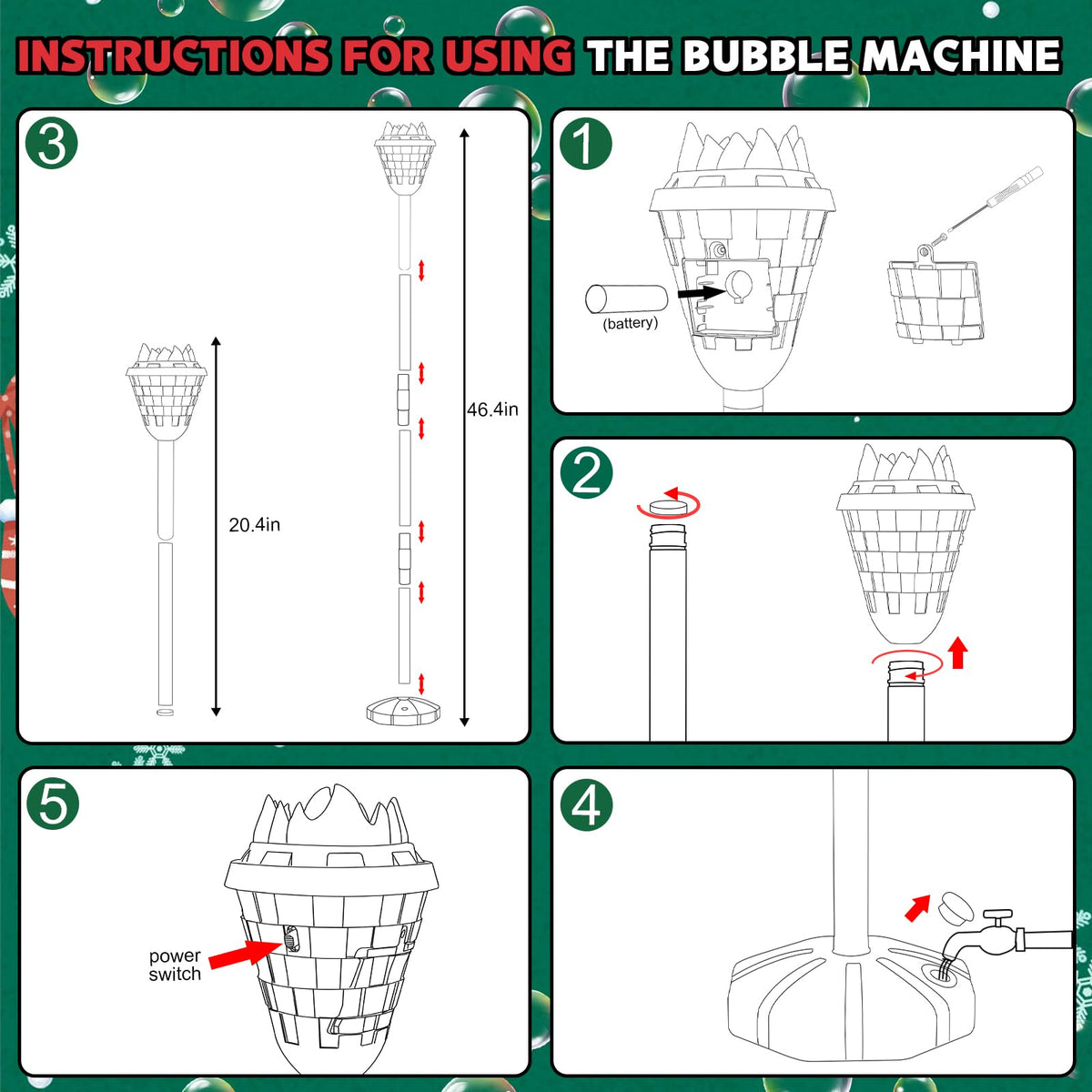 INSTRUCTIONS FOR USING THE BUBBLE MACHINE

3

20.4in

46.4in

1

(battery)

2

5

power switch

4