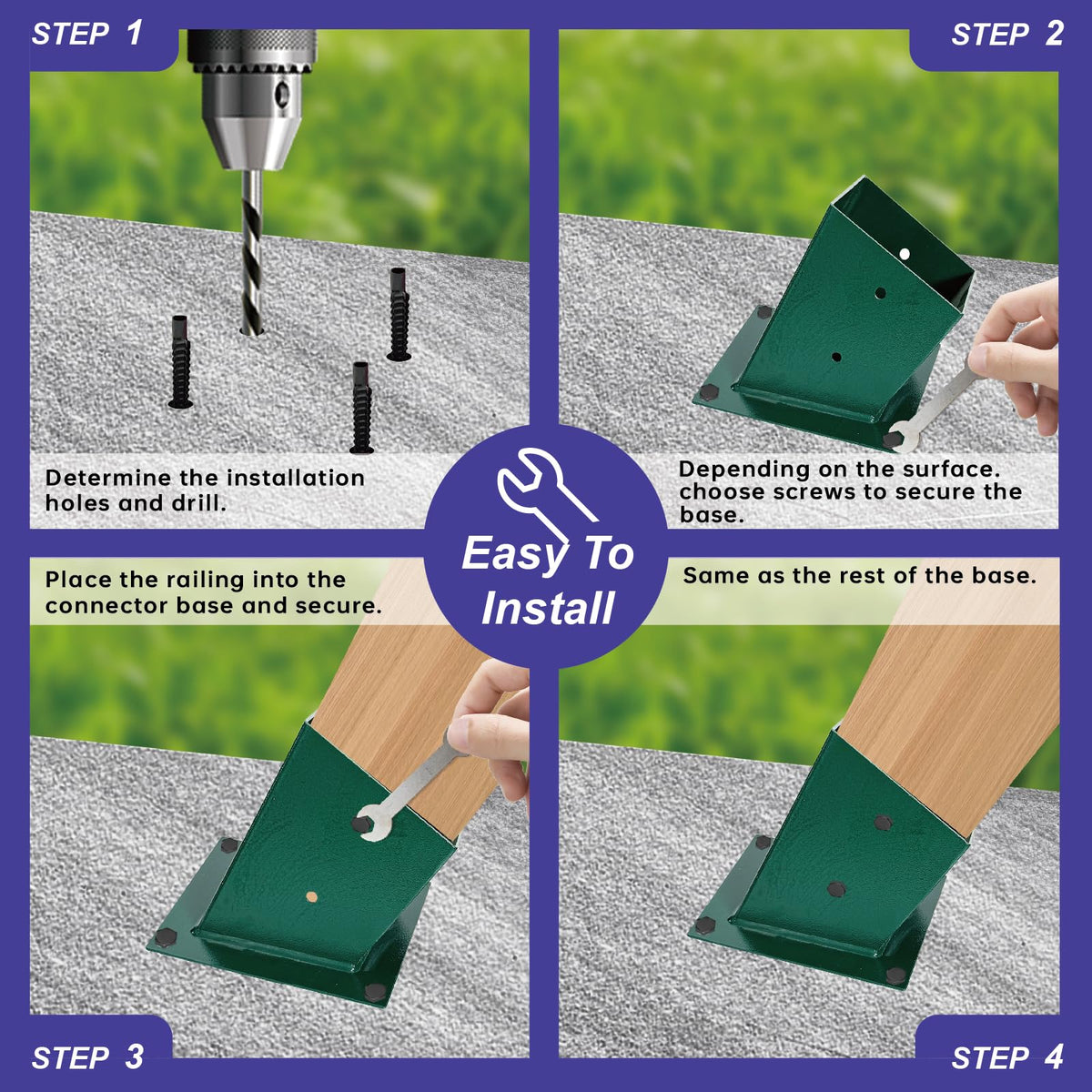 STEP 1

Determine the installation holes and drill.

STEP 2

Depending on the surface. choose screws to secure the base.

Easy To Install

Place the railing into the connector base and secure.

STEP 3

Same as the rest of the base.

STEP 4