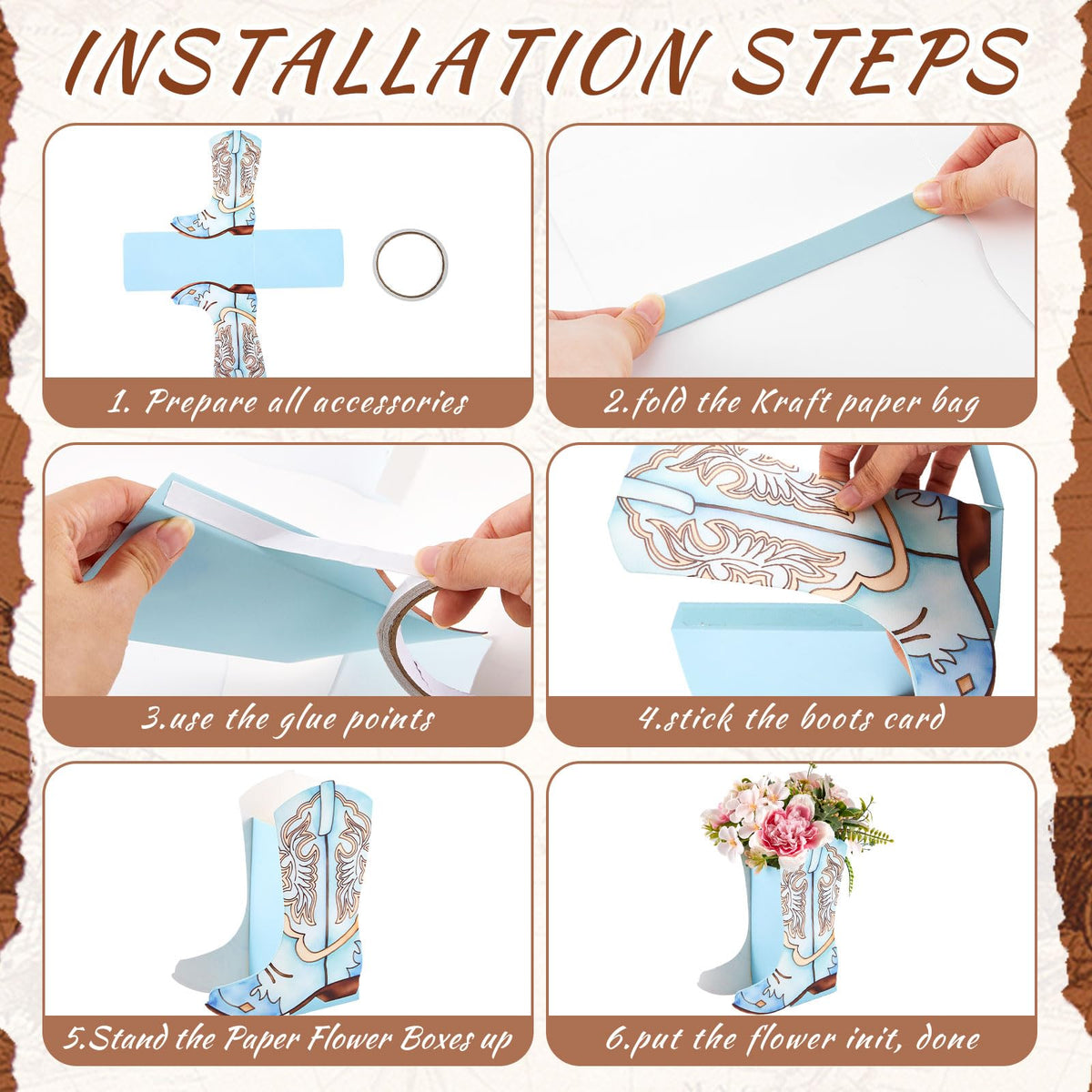 INSTALLATION STEPS

1. Prepare all accessories

2.fold the Kraft paper bag

3.use the glue points

4.stick the boots card

5.Stand the Paper Flower Boxes up

6.put the flower init, done