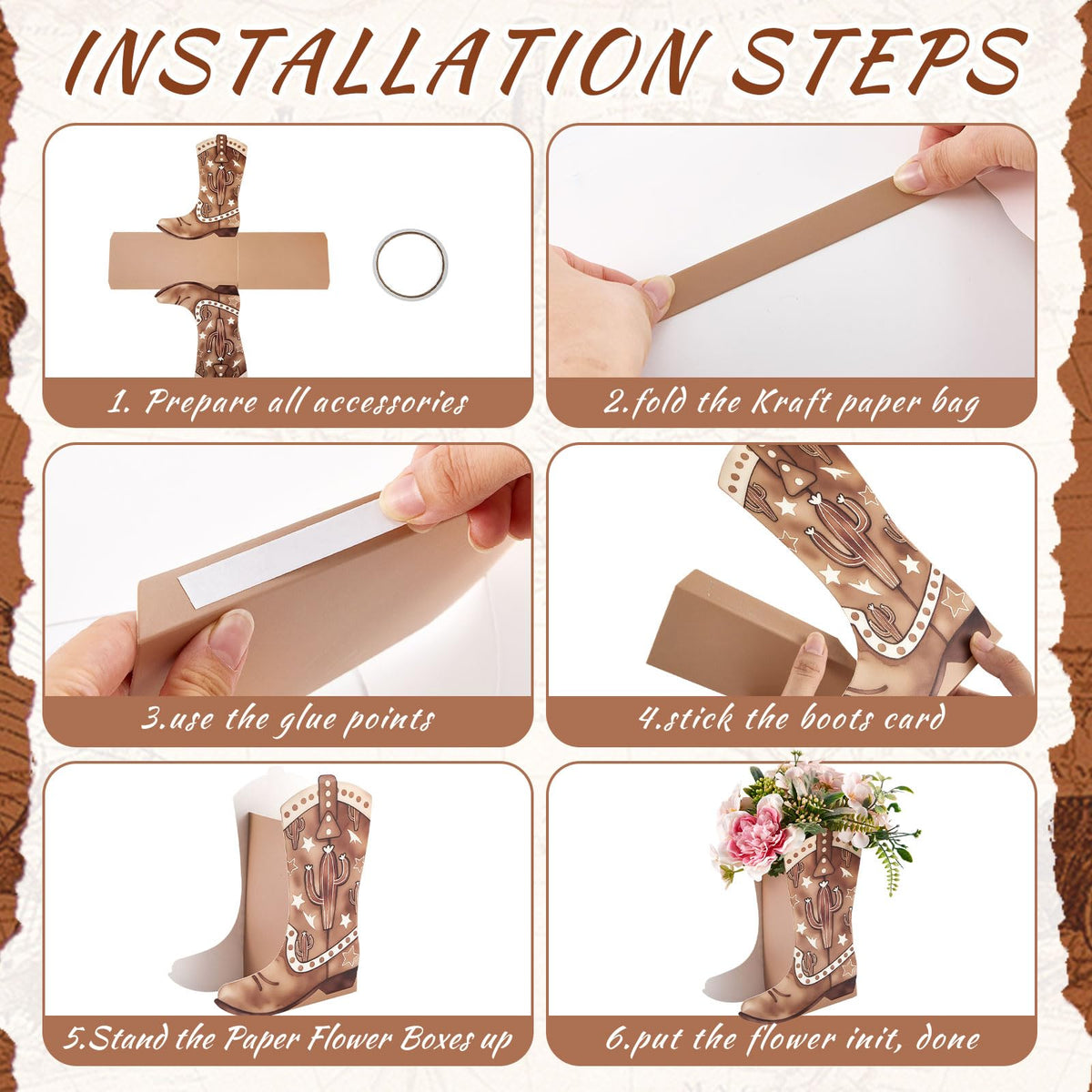 INSTALLATION STEPS

1. Prepare all accessories

2.fold the Kraft paper bag

3.use the glue points

4.stick the boots card

5.Stand the Paper Flower Boxes up

6.put the flower init, done