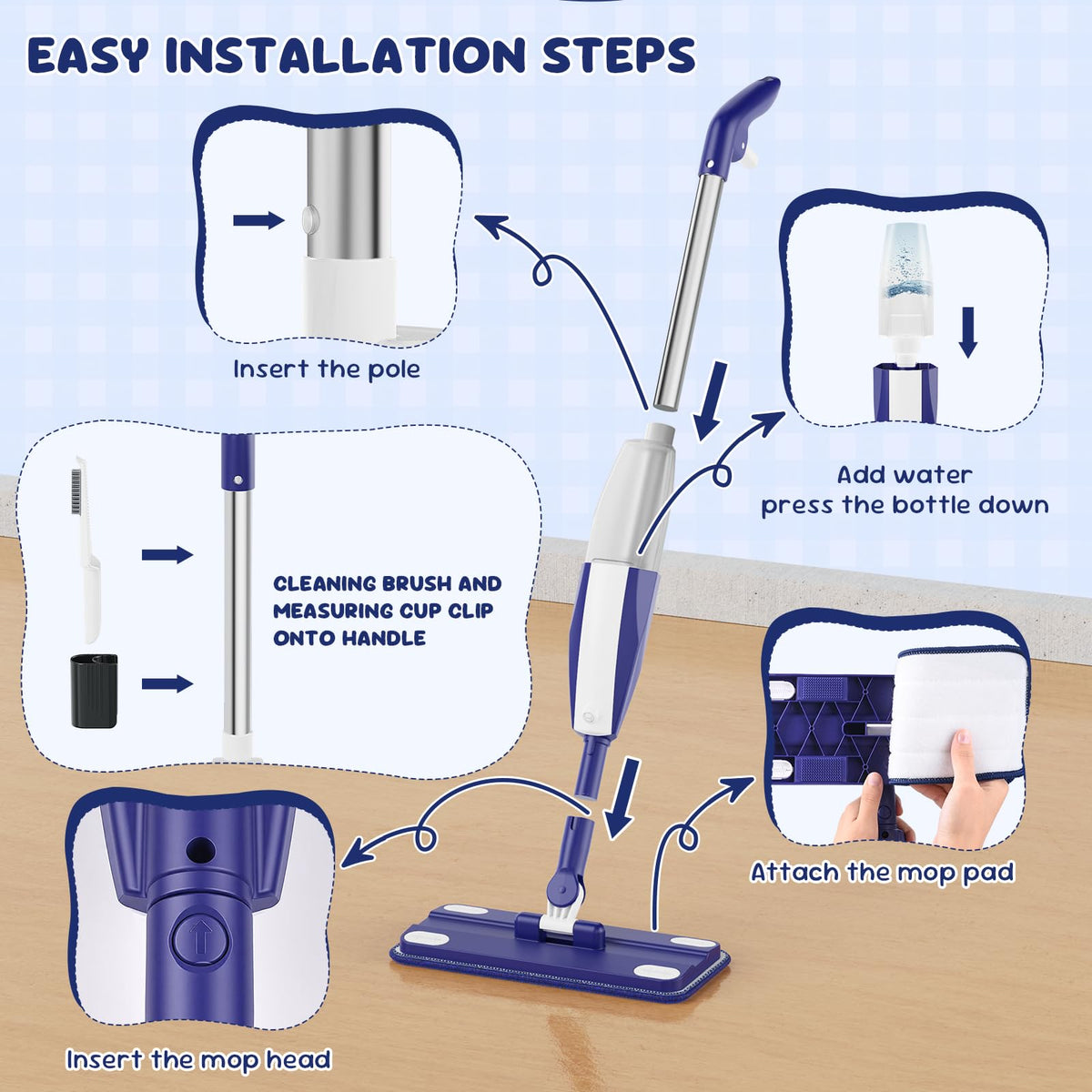 EASY INSTALLATION STEPS

Insert the pole

Add water
press the bottle down

CLEANING BRUSH AND MEASURING CUP CLIP ONTO HANDLE

Attach the mop pad

Insert the mop head