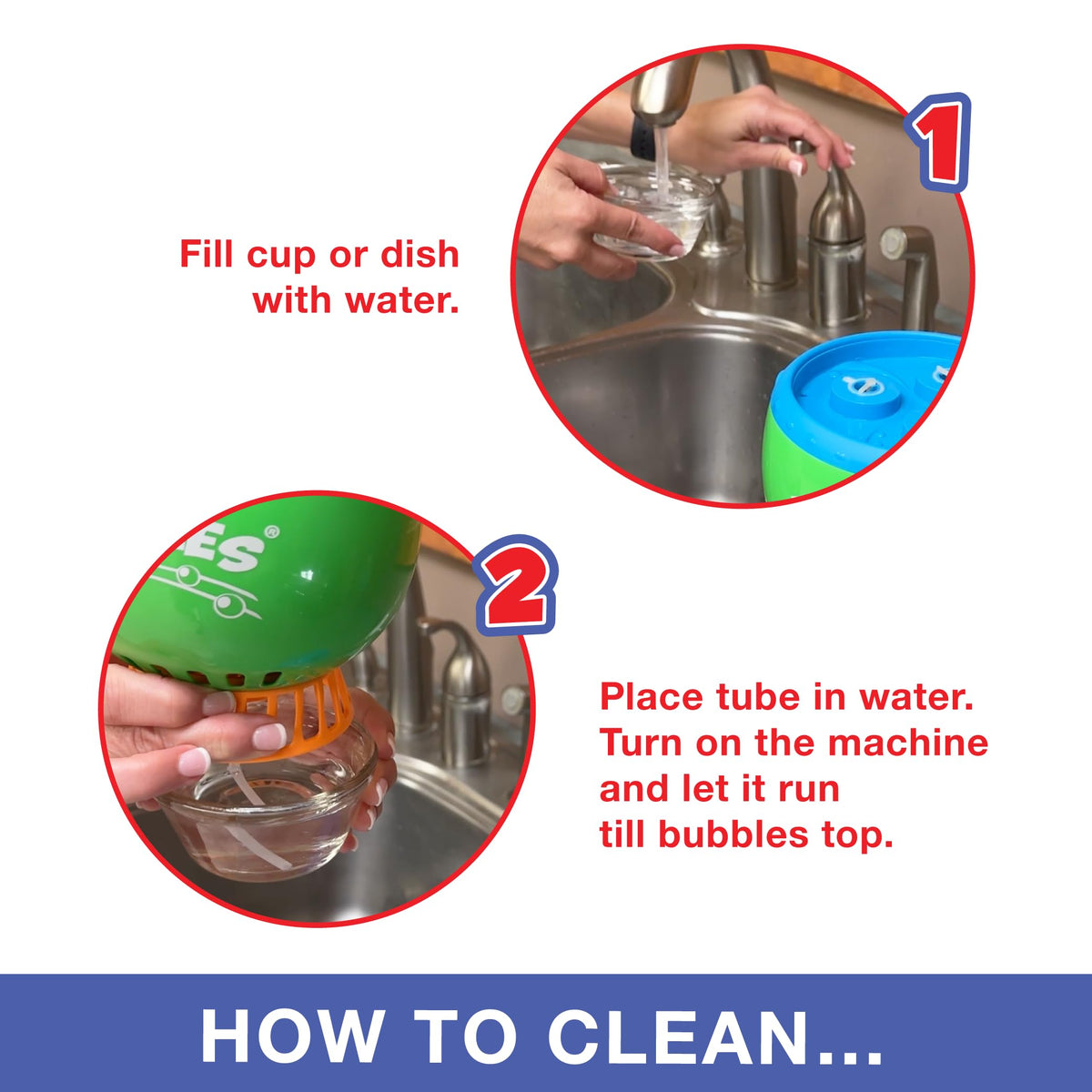 Fill cup or dish with water.

1

ES®

2

Place tube in water. Turn on the machine and let it run till bubbles top.

HOW TO CLEAN...